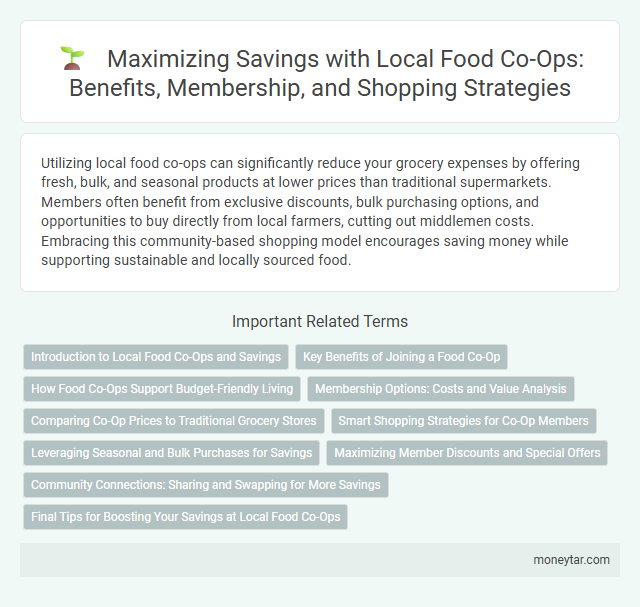 Maximizing Savings with Local Food Co-Ops: Benefits, Membership, and Shopping Strategies

Utilizing local food co-ops can significantly reduce your grocery expenses by offering fresh, bulk, and seasonal products at lower prices than traditional supermarkets. Members often benefit from exclusive discounts, bulk purchasing options, and opportunities to buy directly from local farmers, cutting out middlemen costs. Embracing this community-based shopping model encourages saving money while supporting sustainable and locally sourced food.

Important Related Terms

Introduction to Local Food Co-Ops and Savings

Key Benefits of Joining a Food Co-Op

How Food Co-Ops Support Budget-Friendly Living

Membership Options: Costs and Value Analysis

Comparing Co-Op Prices to Traditional Grocery Stores

Smart Shopping Strategies for Co-Op Members

Leveraging Seasonal and Bulk Purchases for Savings

Maximizing Member Discounts and Special Offers

Community Connections: Sharing and Swapping for More Savings

Final Tips for Boosting Your Savings at Local Food Co-Ops

moneytar.com