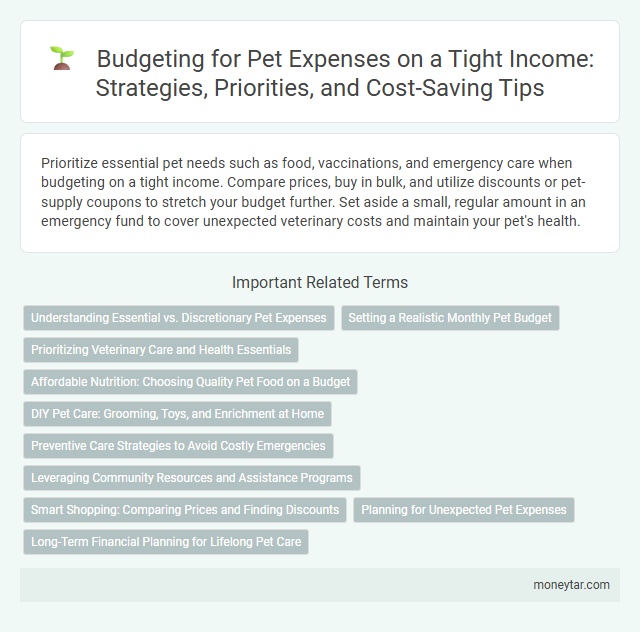 Budgeting for Pet Expenses on a Tight Income: Strategies, Priorities, and Cost-Saving Tips

Prioritize essential pet needs such as food, vaccinations, and emergency care when budgeting on a tight income. Compare prices, buy in bulk, and utilize discounts or pet-supply coupons to stretch your budget further. Set aside a small, regular amount in an emergency fund to cover unexpected veterinary costs and maintain your pet's health.

Important Related Terms

Understanding Essential vs. Discretionary Pet Expenses

Setting a Realistic Monthly Pet Budget

Prioritizing Veterinary Care and Health Essentials

Affordable Nutrition: Choosing Quality Pet Food on a Budget

DIY Pet Care: Grooming, Toys, and Enrichment at Home

Preventive Care Strategies to Avoid Costly Emergencies

Leveraging Community Resources and Assistance Programs

Smart Shopping: Comparing Prices and Finding Discounts

Planning for Unexpected Pet Expenses

Long-Term Financial Planning for Lifelong Pet Care

moneytar.com