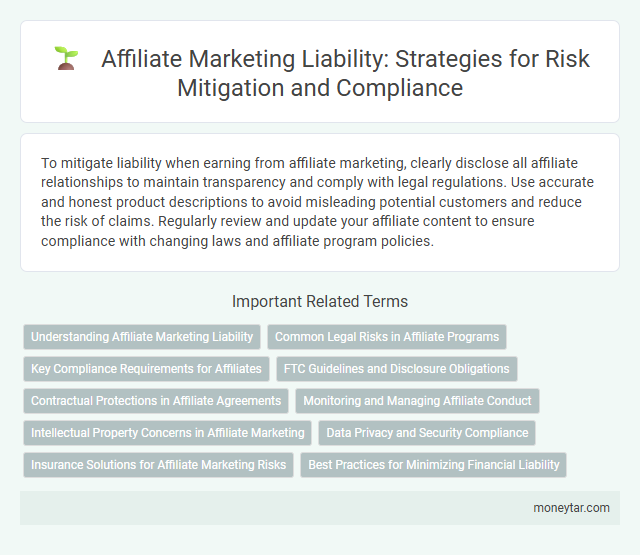 Affiliate Marketing Liability: Strategies for Risk Mitigation and Compliance

To mitigate liability when earning from affiliate marketing, clearly disclose all affiliate relationships to maintain transparency and comply with legal regulations. Use accurate and honest product descriptions to avoid misleading potential customers and reduce the risk of claims. Regularly review and update your affiliate content to ensure compliance with changing laws and affiliate program policies.

Important Related Terms

Understanding Affiliate Marketing Liability

Common Legal Risks in Affiliate Programs

Key Compliance Requirements for Affiliates

FTC Guidelines and Disclosure Obligations

Contractual Protections in Affiliate Agreements

Monitoring and Managing Affiliate Conduct

Intellectual Property Concerns in Affiliate Marketing

Data Privacy and Security Compliance

Insurance Solutions for Affiliate Marketing Risks

Best Practices for Minimizing Financial Liability

moneytar.com