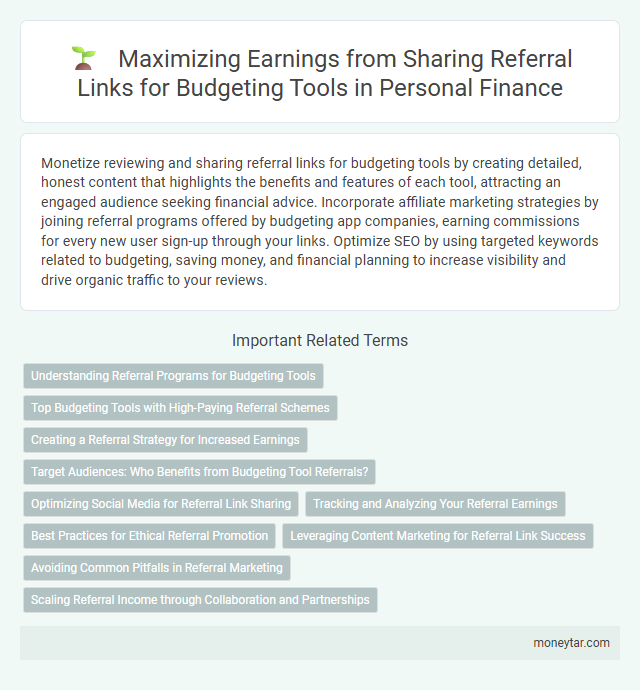 Maximizing Earnings from Sharing Referral Links for Budgeting Tools in Personal Finance

Monetize reviewing and sharing referral links for budgeting tools by creating detailed, honest content that highlights the benefits and features of each tool, attracting an engaged audience seeking financial advice. Incorporate affiliate marketing strategies by joining referral programs offered by budgeting app companies, earning commissions for every new user sign-up through your links. Optimize SEO by using targeted keywords related to budgeting, saving money, and financial planning to increase visibility and drive organic traffic to your reviews.

Important Related Terms

Understanding Referral Programs for Budgeting Tools

Top Budgeting Tools with High-Paying Referral Schemes

Creating a Referral Strategy for Increased Earnings

Target Audiences: Who Benefits from Budgeting Tool Referrals?

Optimizing Social Media for Referral Link Sharing

Tracking and Analyzing Your Referral Earnings

Best Practices for Ethical Referral Promotion

Leveraging Content Marketing for Referral Link Success

Avoiding Common Pitfalls in Referral Marketing

Scaling Referral Income through Collaboration and Partnerships

moneytar.com