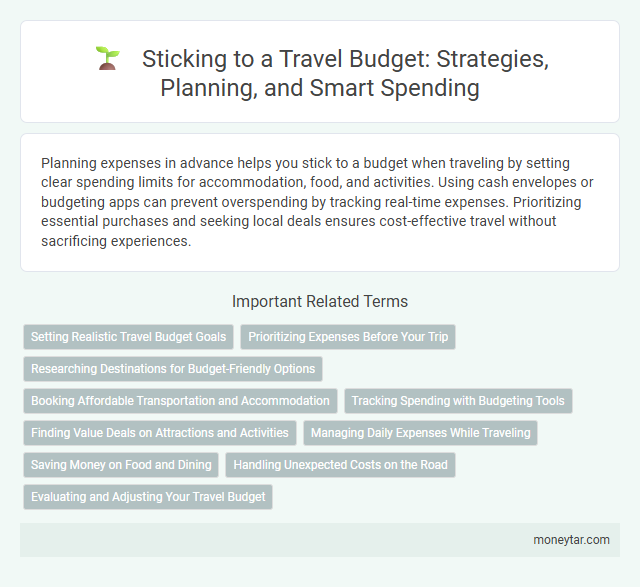 Sticking to a Travel Budget: Strategies, Planning, and Smart Spending

Planning expenses in advance helps you stick to a budget when traveling by setting clear spending limits for accommodation, food, and activities. Using cash envelopes or budgeting apps can prevent overspending by tracking real-time expenses. Prioritizing essential purchases and seeking local deals ensures cost-effective travel without sacrificing experiences.

Important Related Terms

Setting Realistic Travel Budget Goals
Prioritizing Expenses Before Your Trip
Researching Destinations for Budget-Friendly Options
Booking Affordable Transportation and Accommodation
Tracking Spending with Budgeting Tools
Finding Value Deals on Attractions and Activities
Managing Daily Expenses While Traveling
Saving Money on Food and Dining
Handling Unexpected Costs on the Road
Evaluating and Adjusting Your Travel Budget

moneytar.com