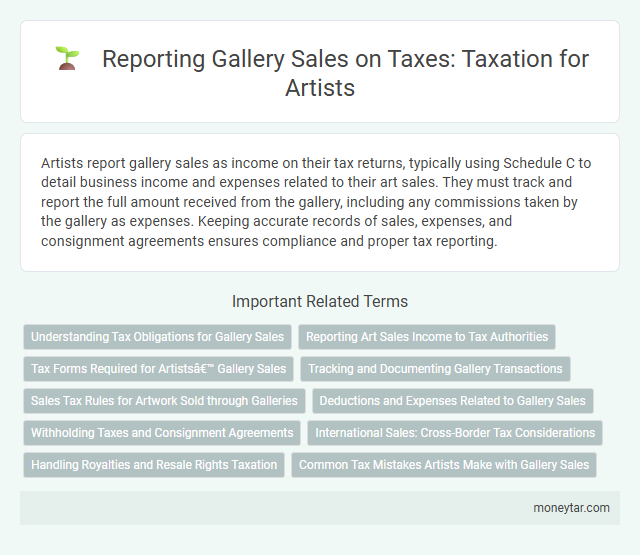 Reporting Gallery Sales on Taxes: Taxation for Artists

Artists report gallery sales as income on their tax returns, typically using Schedule C to detail business income and expenses related to their art sales. They must track and report the full amount received from the gallery, including any commissions taken by the gallery as expenses. Keeping accurate records of sales, expenses, and consignment agreements ensures compliance and proper tax reporting.

Important Related Terms

Understanding Tax Obligations for Gallery Sales

Reporting Art Sales Income to Tax Authorities

Tax Forms Required for Artistsâ€™ Gallery Sales

Tracking and Documenting Gallery Transactions

Sales Tax Rules for Artwork Sold through Galleries

Deductions and Expenses Related to Gallery Sales

Withholding Taxes and Consignment Agreements

International Sales: Cross-Border Tax Considerations

Handling Royalties and Resale Rights Taxation

Common Tax Mistakes Artists Make with Gallery Sales

moneytar.com