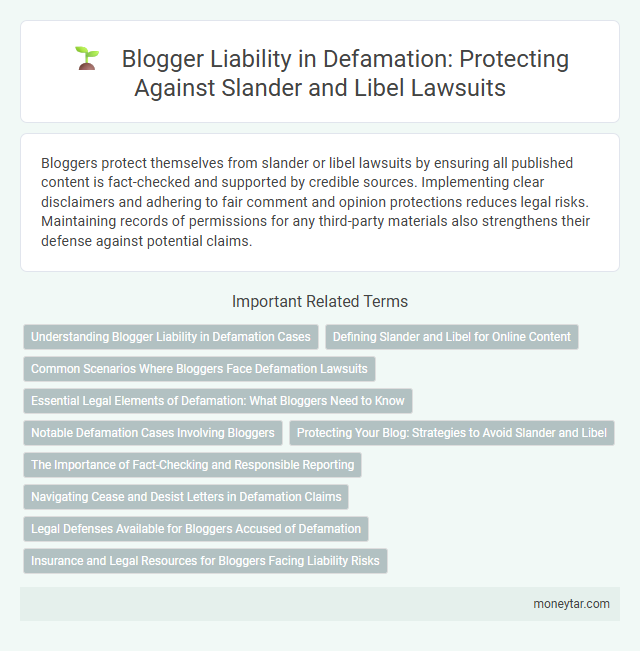 Blogger Liability in Defamation: Protecting Against Slander and Libel Lawsuits

Bloggers protect themselves from slander or libel lawsuits by ensuring all published content is fact-checked and supported by credible sources. Implementing clear disclaimers and adhering to fair comment and opinion protections reduces legal risks. Maintaining records of permissions for any third-party materials also strengthens their defense against potential claims.

Important Related Terms

Understanding Blogger Liability in Defamation Cases

Defining Slander and Libel for Online Content

Common Scenarios Where Bloggers Face Defamation Lawsuits

Essential Legal Elements of Defamation: What Bloggers Need to Know

Notable Defamation Cases Involving Bloggers

Protecting Your Blog: Strategies to Avoid Slander and Libel

The Importance of Fact-Checking and Responsible Reporting

Navigating Cease and Desist Letters in Defamation Claims

Legal Defenses Available for Bloggers Accused of Defamation

Insurance and Legal Resources for Bloggers Facing Liability Risks

moneytar.com