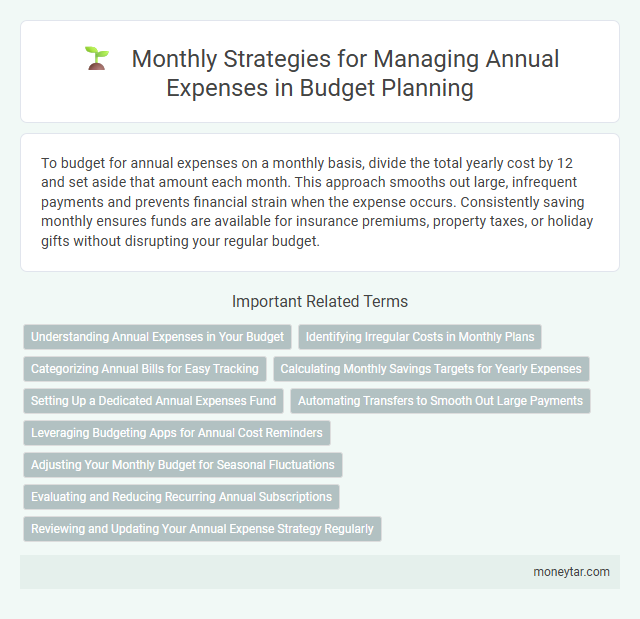 Monthly Strategies for Managing Annual Expenses in Budget Planning

To budget for annual expenses on a monthly basis, divide the total yearly cost by 12 and set aside that amount each month. This approach smooths out large, infrequent payments and prevents financial strain when the expense occurs. Consistently saving monthly ensures funds are available for insurance premiums, property taxes, or holiday gifts without disrupting your regular budget.

Important Related Terms

Understanding Annual Expenses in Your Budget

Identifying Irregular Costs in Monthly Plans

Categorizing Annual Bills for Easy Tracking

Calculating Monthly Savings Targets for Yearly Expenses

Setting Up a Dedicated Annual Expenses Fund

Automating Transfers to Smooth Out Large Payments

Leveraging Budgeting Apps for Annual Cost Reminders

Adjusting Your Monthly Budget for Seasonal Fluctuations

Evaluating and Reducing Recurring Annual Subscriptions

Reviewing and Updating Your Annual Expense Strategy Regularly

moneytar.com