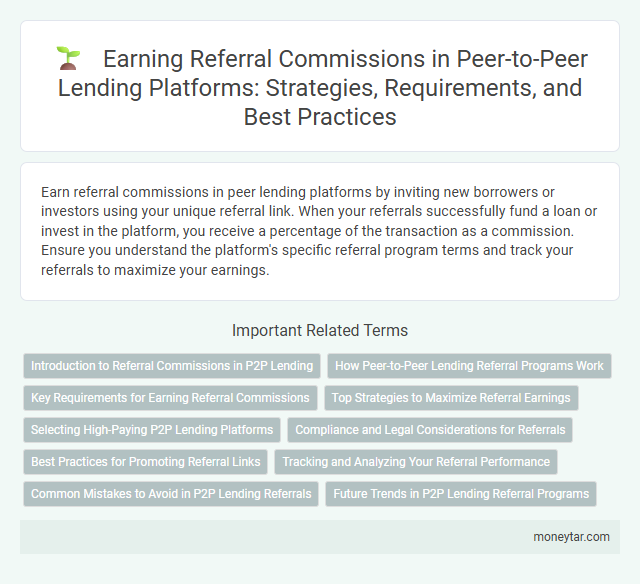 Earning Referral Commissions in Peer-to-Peer Lending Platforms: Strategies, Requirements, and Best Practices

Earn referral commissions in peer lending platforms by inviting new borrowers or investors using your unique referral link. When your referrals successfully fund a loan or invest in the platform, you receive a percentage of the transaction as a commission. Ensure you understand the platform's specific referral program terms and track your referrals to maximize your earnings.

Important Related Terms

Introduction to Referral Commissions in P2P Lending

How Peer-to-Peer Lending Referral Programs Work

Key Requirements for Earning Referral Commissions

Top Strategies to Maximize Referral Earnings

Selecting High-Paying P2P Lending Platforms

Compliance and Legal Considerations for Referrals

Best Practices for Promoting Referral Links

Tracking and Analyzing Your Referral Performance

Common Mistakes to Avoid in P2P Lending Referrals

Future Trends in P2P Lending Referral Programs

moneytar.com