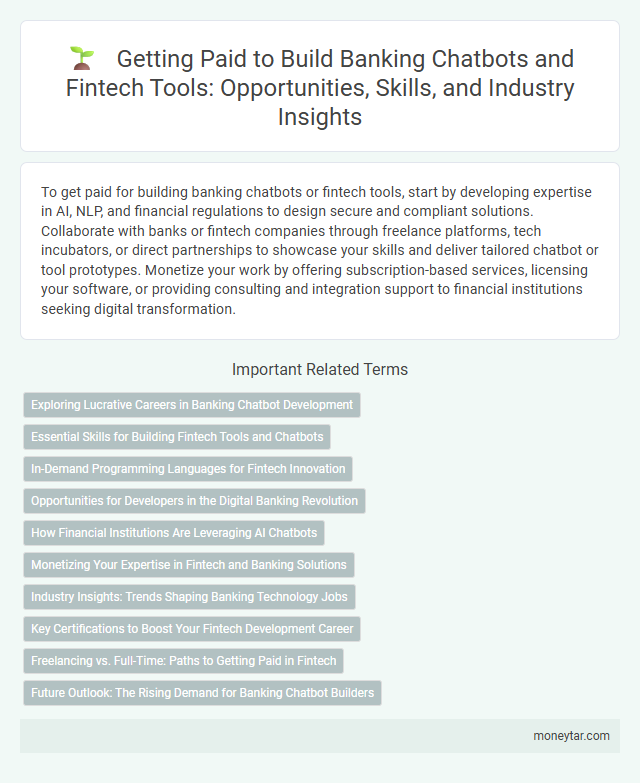 Getting Paid to Build Banking Chatbots and Fintech Tools: Opportunities, Skills, and Industry Insights

To get paid for building banking chatbots or fintech tools, start by developing expertise in AI, NLP, and financial regulations to design secure and compliant solutions. Collaborate with banks or fintech companies through freelance platforms, tech incubators, or direct partnerships to showcase your skills and deliver tailored chatbot or tool prototypes. Monetize your work by offering subscription-based services, licensing your software, or providing consulting and integration support to financial institutions seeking digital transformation.

Important Related Terms

Exploring Lucrative Careers in Banking Chatbot Development

Essential Skills for Building Fintech Tools and Chatbots

In-Demand Programming Languages for Fintech Innovation

Opportunities for Developers in the Digital Banking Revolution

How Financial Institutions Are Leveraging AI Chatbots

Monetizing Your Expertise in Fintech and Banking Solutions

Industry Insights: Trends Shaping Banking Technology Jobs

Key Certifications to Boost Your Fintech Development Career

Freelancing vs. Full-Time: Paths to Getting Paid in Fintech

Future Outlook: The Rising Demand for Banking Chatbot Builders

moneytar.com