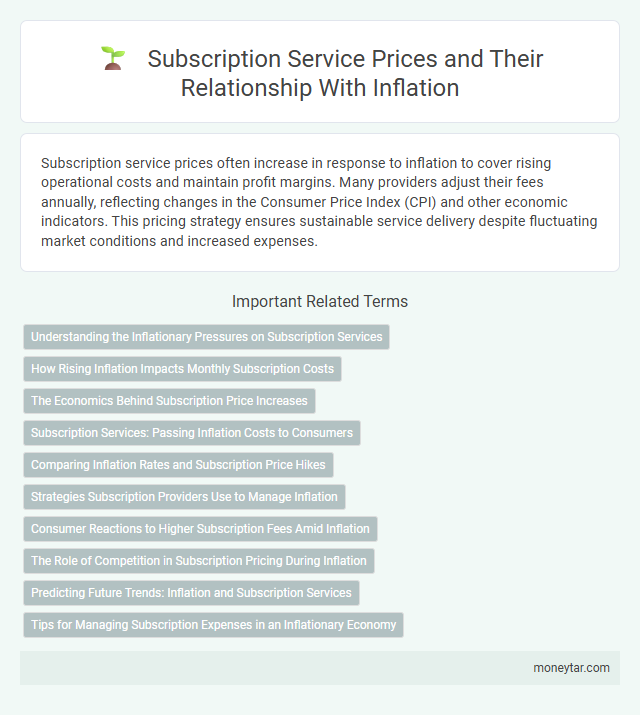 Subscription Service Prices and Their Relationship With Inflation

Subscription service prices often increase in response to inflation to cover rising operational costs and maintain profit margins. Many providers adjust their fees annually, reflecting changes in the Consumer Price Index (CPI) and other economic indicators. This pricing strategy ensures sustainable service delivery despite fluctuating market conditions and increased expenses.

Important Related Terms

Understanding the Inflationary Pressures on Subscription Services

How Rising Inflation Impacts Monthly Subscription Costs

The Economics Behind Subscription Price Increases

Subscription Services: Passing Inflation Costs to Consumers

Comparing Inflation Rates and Subscription Price Hikes

Strategies Subscription Providers Use to Manage Inflation

Consumer Reactions to Higher Subscription Fees Amid Inflation

The Role of Competition in Subscription Pricing During Inflation

Predicting Future Trends: Inflation and Subscription Services

Tips for Managing Subscription Expenses in an Inflationary Economy

moneytar.com