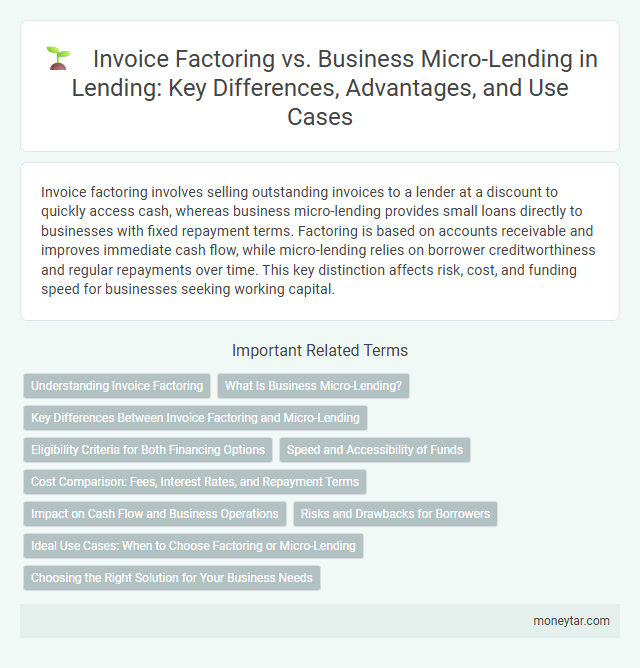 Invoice Factoring vs. Business Micro-Lending in Lending: Key Differences, Advantages, and Use Cases

Invoice factoring involves selling outstanding invoices to a lender at a discount to quickly access cash, whereas business micro-lending provides small loans directly to businesses with fixed repayment terms. Factoring is based on accounts receivable and improves immediate cash flow, while micro-lending relies on borrower creditworthiness and regular repayments over time. This key distinction affects risk, cost, and funding speed for businesses seeking working capital.

Important Related Terms

Understanding Invoice Factoring

What Is Business Micro-Lending?

Key Differences Between Invoice Factoring and Micro-Lending

Eligibility Criteria for Both Financing Options

Speed and Accessibility of Funds

Cost Comparison: Fees, Interest Rates, and Repayment Terms

Impact on Cash Flow and Business Operations

Risks and Drawbacks for Borrowers

Ideal Use Cases: When to Choose Factoring or Micro-Lending

Choosing the Right Solution for Your Business Needs

moneytar.com