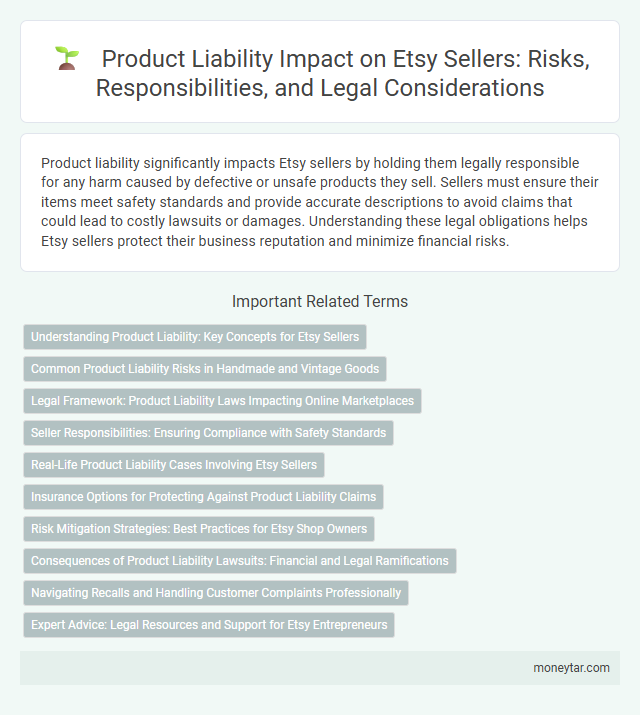 Product Liability Impact on Etsy Sellers: Risks, Responsibilities, and Legal Considerations

Product liability significantly impacts Etsy sellers by holding them legally responsible for any harm caused by defective or unsafe products they sell. Sellers must ensure their items meet safety standards and provide accurate descriptions to avoid claims that could lead to costly lawsuits or damages. Understanding these legal obligations helps Etsy sellers protect their business reputation and minimize financial risks.

Important Related Terms

Understanding Product Liability: Key Concepts for Etsy Sellers

Common Product Liability Risks in Handmade and Vintage Goods

Legal Framework: Product Liability Laws Impacting Online Marketplaces

Seller Responsibilities: Ensuring Compliance with Safety Standards

Real-Life Product Liability Cases Involving Etsy Sellers

Insurance Options for Protecting Against Product Liability Claims

Risk Mitigation Strategies: Best Practices for Etsy Shop Owners

Consequences of Product Liability Lawsuits: Financial and Legal Ramifications

Navigating Recalls and Handling Customer Complaints Professionally

Expert Advice: Legal Resources and Support for Etsy Entrepreneurs

moneytar.com