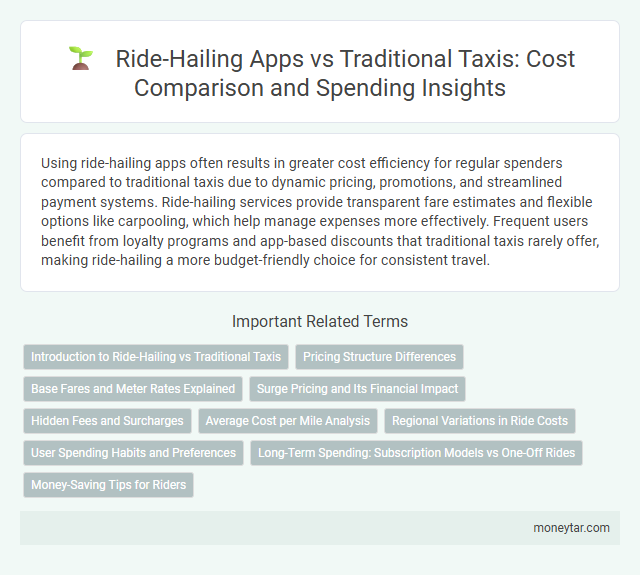 Ride-Hailing Apps vs Traditional Taxis: Cost Comparison and Spending Insights

Using ride-hailing apps often results in greater cost efficiency for regular spenders compared to traditional taxis due to dynamic pricing, promotions, and streamlined payment systems. Ride-hailing services provide transparent fare estimates and flexible options like carpooling, which help manage expenses more effectively. Frequent users benefit from loyalty programs and app-based discounts that traditional taxis rarely offer, making ride-hailing a more budget-friendly choice for consistent travel.

Important Related Terms

Introduction to Ride-Hailing vs Traditional Taxis

Pricing Structure Differences

Base Fares and Meter Rates Explained

Surge Pricing and Its Financial Impact

Hidden Fees and Surcharges

Average Cost per Mile Analysis

Regional Variations in Ride Costs

User Spending Habits and Preferences

Long-Term Spending: Subscription Models vs One-Off Rides

Money-Saving Tips for Riders

moneytar.com