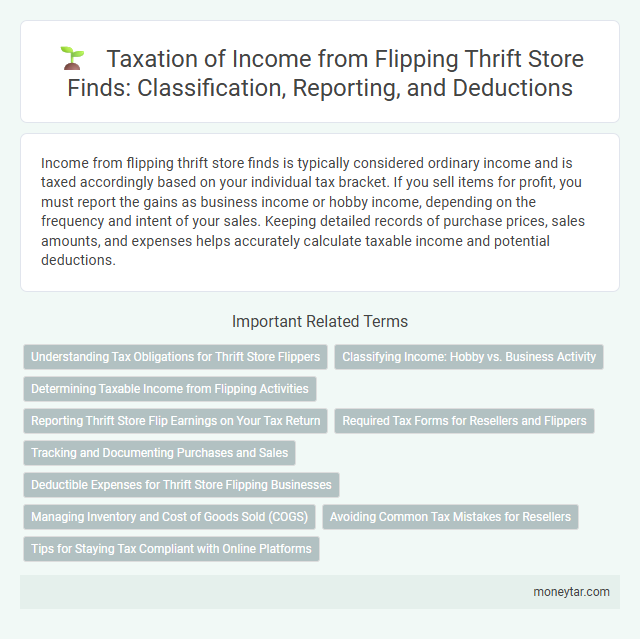 Taxation of Income from Flipping Thrift Store Finds: Classification, Reporting, and Deductions

Income from flipping thrift store finds is typically considered ordinary income and is taxed accordingly based on your individual tax bracket. If you sell items for profit, you must report the gains as business income or hobby income, depending on the frequency and intent of your sales. Keeping detailed records of purchase prices, sales amounts, and expenses helps accurately calculate taxable income and potential deductions.

Important Related Terms

Understanding Tax Obligations for Thrift Store Flippers

Classifying Income: Hobby vs. Business Activity

Determining Taxable Income from Flipping Activities

Reporting Thrift Store Flip Earnings on Your Tax Return

Required Tax Forms for Resellers and Flippers

Tracking and Documenting Purchases and Sales

Deductible Expenses for Thrift Store Flipping Businesses

Managing Inventory and Cost of Goods Sold (COGS)

Avoiding Common Tax Mistakes for Resellers

Tips for Staying Tax Compliant with Online Platforms

moneytar.com