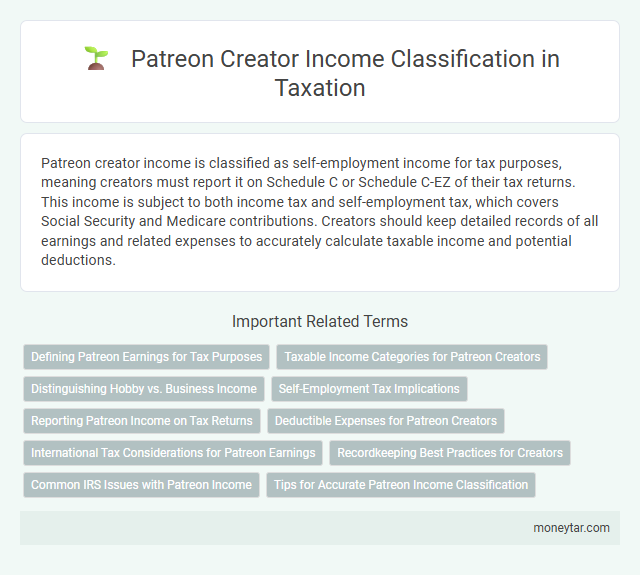 Patreon Creator Income Classification in Taxation

Patreon creator income is classified as self-employment income for tax purposes, meaning creators must report it on Schedule C or Schedule C-EZ of their tax returns. This income is subject to both income tax and self-employment tax, which covers Social Security and Medicare contributions. Creators should keep detailed records of all earnings and related expenses to accurately calculate taxable income and potential deductions.

Important Related Terms

Defining Patreon Earnings for Tax Purposes

Taxable Income Categories for Patreon Creators

Distinguishing Hobby vs. Business Income

Self-Employment Tax Implications

Reporting Patreon Income on Tax Returns

Deductible Expenses for Patreon Creators

International Tax Considerations for Patreon Earnings

Recordkeeping Best Practices for Creators

Common IRS Issues with Patreon Income

Tips for Accurate Patreon Income Classification

moneytar.com