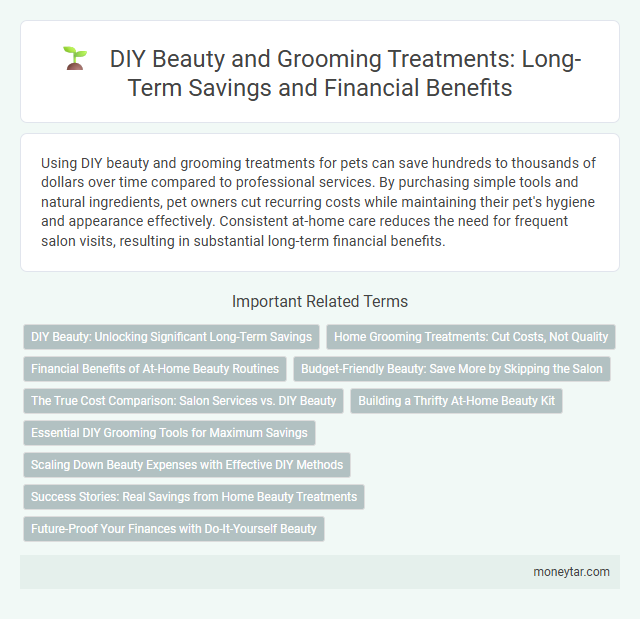 DIY Beauty and Grooming Treatments: Long-Term Savings and Financial Benefits

Using DIY beauty and grooming treatments for pets can save hundreds to thousands of dollars over time compared to professional services. By purchasing simple tools and natural ingredients, pet owners cut recurring costs while maintaining their pet's hygiene and appearance effectively. Consistent at-home care reduces the need for frequent salon visits, resulting in substantial long-term financial benefits.

Important Related Terms

DIY Beauty: Unlocking Significant Long-Term Savings

Home Grooming Treatments: Cut Costs, Not Quality

Financial Benefits of At-Home Beauty Routines

Budget-Friendly Beauty: Save More by Skipping the Salon

The True Cost Comparison: Salon Services vs. DIY Beauty

Building a Thrifty At-Home Beauty Kit

Essential DIY Grooming Tools for Maximum Savings

Scaling Down Beauty Expenses with Effective DIY Methods

Success Stories: Real Savings from Home Beauty Treatments

Future-Proof Your Finances with Do-It-Yourself Beauty

moneytar.com