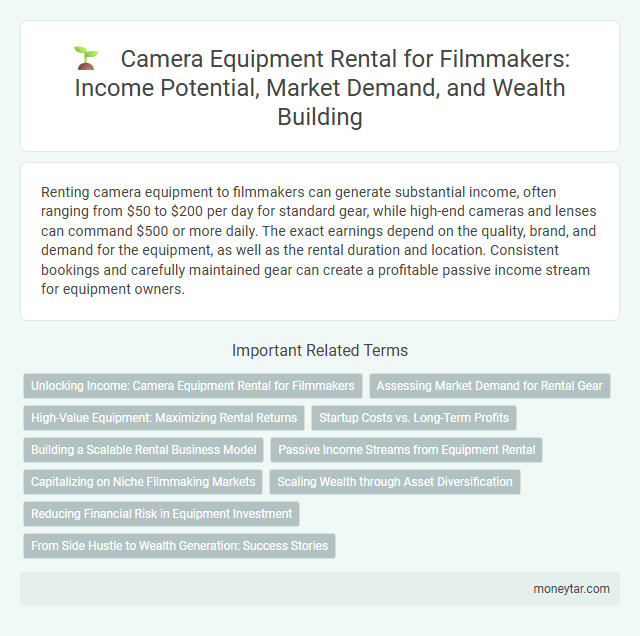 Camera Equipment Rental for Filmmakers: Income Potential, Market Demand, and Wealth Building

Renting camera equipment to filmmakers can generate substantial income, often ranging from \$50 to \$200 per day for standard gear, while high-end cameras and lenses can command \$500 or more daily. The exact earnings depend on the quality, brand, and demand for the equipment, as well as the rental duration and location. Consistent bookings and carefully maintained gear can create a profitable passive income stream for equipment owners.

Important Related Terms

Unlocking Income: Camera Equipment Rental for Filmmakers

Assessing Market Demand for Rental Gear

High-Value Equipment: Maximizing Rental Returns

Startup Costs vs. Long-Term Profits

Building a Scalable Rental Business Model

Passive Income Streams from Equipment Rental

Capitalizing on Niche Filmmaking Markets

Scaling Wealth through Asset Diversification

Reducing Financial Risk in Equipment Investment

From Side Hustle to Wealth Generation: Success Stories

moneytar.com