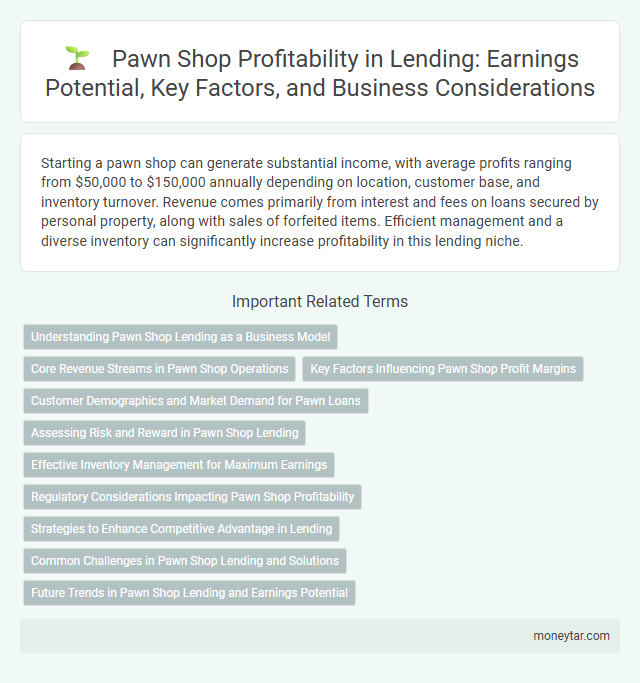 Pawn Shop Profitability in Lending: Earnings Potential, Key Factors, and Business Considerations

Starting a pawn shop can generate substantial income, with average profits ranging from \$50,000 to \$150,000 annually depending on location, customer base, and inventory turnover. Revenue comes primarily from interest and fees on loans secured by personal property, along with sales of forfeited items. Efficient management and a diverse inventory can significantly increase profitability in this lending niche.

Important Related Terms

Understanding Pawn Shop Lending as a Business Model

Core Revenue Streams in Pawn Shop Operations

Key Factors Influencing Pawn Shop Profit Margins

Customer Demographics and Market Demand for Pawn Loans

Assessing Risk and Reward in Pawn Shop Lending

Effective Inventory Management for Maximum Earnings

Regulatory Considerations Impacting Pawn Shop Profitability

Strategies to Enhance Competitive Advantage in Lending

Common Challenges in Pawn Shop Lending and Solutions

Future Trends in Pawn Shop Lending and Earnings Potential

moneytar.com