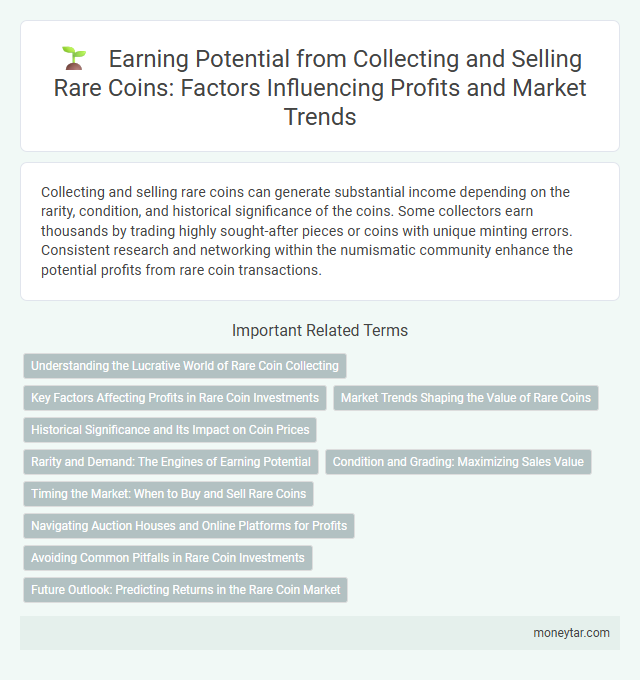 Earning Potential from Collecting and Selling Rare Coins: Factors Influencing Profits and Market Trends

Collecting and selling rare coins can generate substantial income depending on the rarity, condition, and historical significance of the coins. Some collectors earn thousands by trading highly sought-after pieces or coins with unique minting errors. Consistent research and networking within the numismatic community enhance the potential profits from rare coin transactions.

Important Related Terms

Understanding the Lucrative World of Rare Coin Collecting

Key Factors Affecting Profits in Rare Coin Investments

Market Trends Shaping the Value of Rare Coins

Historical Significance and Its Impact on Coin Prices

Rarity and Demand: The Engines of Earning Potential

Condition and Grading: Maximizing Sales Value

Timing the Market: When to Buy and Sell Rare Coins

Navigating Auction Houses and Online Platforms for Profits

Avoiding Common Pitfalls in Rare Coin Investments

Future Outlook: Predicting Returns in the Rare Coin Market

moneytar.com