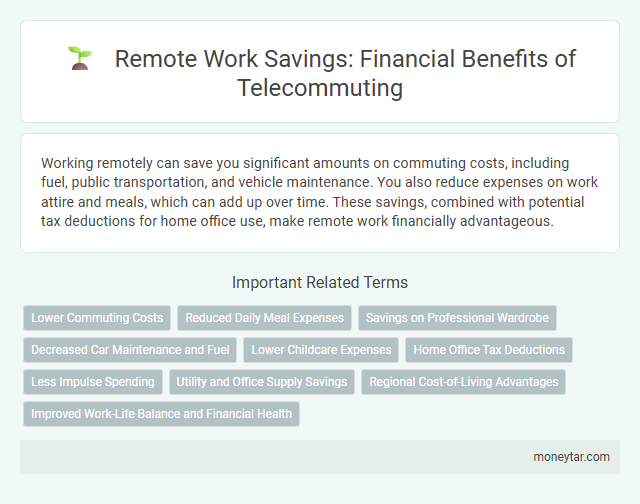 Remote Work Savings: Financial Benefits of Telecommuting

Working remotely can save you significant amounts on commuting costs, including fuel, public transportation, and vehicle maintenance. You also reduce expenses on work attire and meals, which can add up over time. These savings, combined with potential tax deductions for home office use, make remote work financially advantageous.

Important Related Terms

Lower Commuting Costs
Reduced Daily Meal Expenses
Savings on Professional Wardrobe
Decreased Car Maintenance and Fuel
Lower Childcare Expenses
Home Office Tax Deductions
Less Impulse Spending
Utility and Office Supply Savings
Regional Cost-of-Living Advantages
Improved Work-Life Balance and Financial Health

moneytar.com