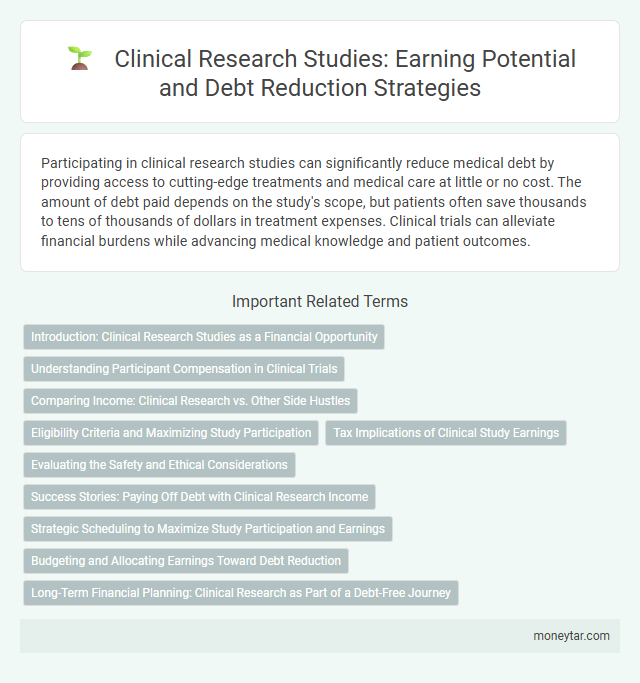 Clinical Research Studies: Earning Potential and Debt Reduction Strategies

Participating in clinical research studies can significantly reduce medical debt by providing access to cutting-edge treatments and medical care at little or no cost. The amount of debt paid depends on the study's scope, but patients often save thousands to tens of thousands of dollars in treatment expenses. Clinical trials can alleviate financial burdens while advancing medical knowledge and patient outcomes.

Important Related Terms

Introduction: Clinical Research Studies as a Financial Opportunity

Understanding Participant Compensation in Clinical Trials

Comparing Income: Clinical Research vs. Other Side Hustles

Eligibility Criteria and Maximizing Study Participation

Tax Implications of Clinical Study Earnings

Evaluating the Safety and Ethical Considerations

Success Stories: Paying Off Debt with Clinical Research Income

Strategic Scheduling to Maximize Study Participation and Earnings

Budgeting and Allocating Earnings Toward Debt Reduction

Long-Term Financial Planning: Clinical Research as Part of a Debt-Free Journey

moneytar.com