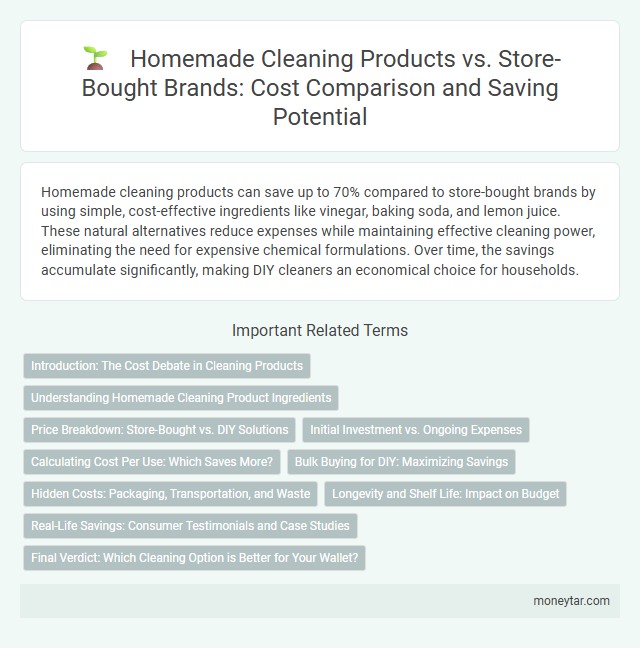 Homemade Cleaning Products vs. Store-Bought Brands: Cost Comparison and Saving Potential

Homemade cleaning products can save up to 70% compared to store-bought brands by using simple, cost-effective ingredients like vinegar, baking soda, and lemon juice. These natural alternatives reduce expenses while maintaining effective cleaning power, eliminating the need for expensive chemical formulations. Over time, the savings accumulate significantly, making DIY cleaners an economical choice for households.

Important Related Terms

Introduction: The Cost Debate in Cleaning Products

Understanding Homemade Cleaning Product Ingredients

Price Breakdown: Store-Bought vs. DIY Solutions

Initial Investment vs. Ongoing Expenses

Calculating Cost Per Use: Which Saves More?

Bulk Buying for DIY: Maximizing Savings

Hidden Costs: Packaging, Transportation, and Waste

Longevity and Shelf Life: Impact on Budget

Real-Life Savings: Consumer Testimonials and Case Studies

Final Verdict: Which Cleaning Option is Better for Your Wallet?

moneytar.com