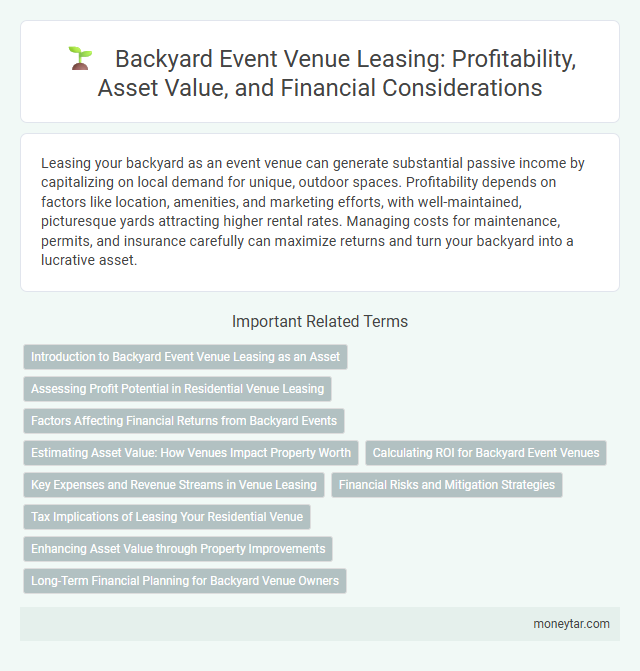 Backyard Event Venue Leasing: Profitability, Asset Value, and Financial Considerations

Leasing your backyard as an event venue can generate substantial passive income by capitalizing on local demand for unique, outdoor spaces. Profitability depends on factors like location, amenities, and marketing efforts, with well-maintained, picturesque yards attracting higher rental rates. Managing costs for maintenance, permits, and insurance carefully can maximize returns and turn your backyard into a lucrative asset.

Important Related Terms

Introduction to Backyard Event Venue Leasing as an Asset

Assessing Profit Potential in Residential Venue Leasing

Factors Affecting Financial Returns from Backyard Events

Estimating Asset Value: How Venues Impact Property Worth

Calculating ROI for Backyard Event Venues

Key Expenses and Revenue Streams in Venue Leasing

Financial Risks and Mitigation Strategies

Tax Implications of Leasing Your Residential Venue

Enhancing Asset Value through Property Improvements

Long-Term Financial Planning for Backyard Venue Owners

moneytar.com