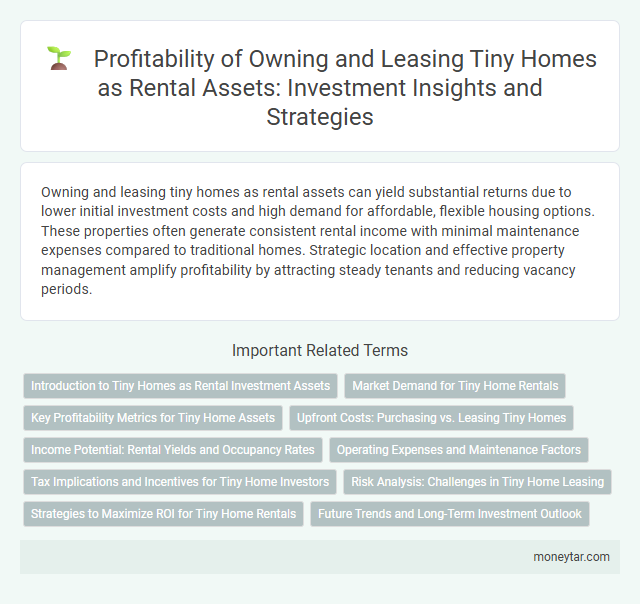 Profitability of Owning and Leasing Tiny Homes as Rental Assets: Investment Insights and Strategies

Owning and leasing tiny homes as rental assets can yield substantial returns due to lower initial investment costs and high demand for affordable, flexible housing options. These properties often generate consistent rental income with minimal maintenance expenses compared to traditional homes. Strategic location and effective property management amplify profitability by attracting steady tenants and reducing vacancy periods.

Important Related Terms

Introduction to Tiny Homes as Rental Investment Assets

Market Demand for Tiny Home Rentals

Key Profitability Metrics for Tiny Home Assets

Upfront Costs: Purchasing vs. Leasing Tiny Homes

Income Potential: Rental Yields and Occupancy Rates

Operating Expenses and Maintenance Factors

Tax Implications and Incentives for Tiny Home Investors

Risk Analysis: Challenges in Tiny Home Leasing

Strategies to Maximize ROI for Tiny Home Rentals

Future Trends and Long-Term Investment Outlook

moneytar.com