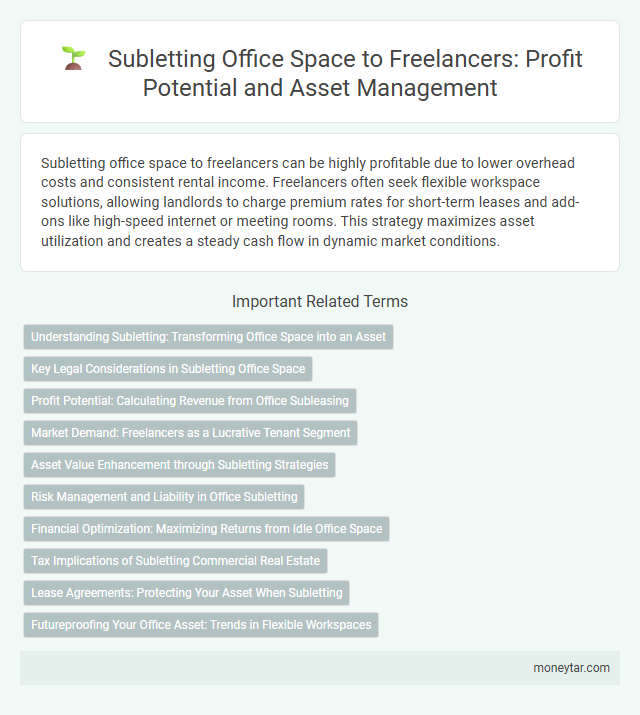 Subletting Office Space to Freelancers: Profit Potential and Asset Management

Subletting office space to freelancers can be highly profitable due to lower overhead costs and consistent rental income. Freelancers often seek flexible workspace solutions, allowing landlords to charge premium rates for short-term leases and add-ons like high-speed internet or meeting rooms. This strategy maximizes asset utilization and creates a steady cash flow in dynamic market conditions.

Important Related Terms

Understanding Subletting: Transforming Office Space into an Asset

Key Legal Considerations in Subletting Office Space

Profit Potential: Calculating Revenue from Office Subleasing

Market Demand: Freelancers as a Lucrative Tenant Segment

Asset Value Enhancement through Subletting Strategies

Risk Management and Liability in Office Subletting

Financial Optimization: Maximizing Returns from Idle Office Space

Tax Implications of Subletting Commercial Real Estate

Lease Agreements: Protecting Your Asset When Subletting

Futureproofing Your Office Asset: Trends in Flexible Workspaces

moneytar.com