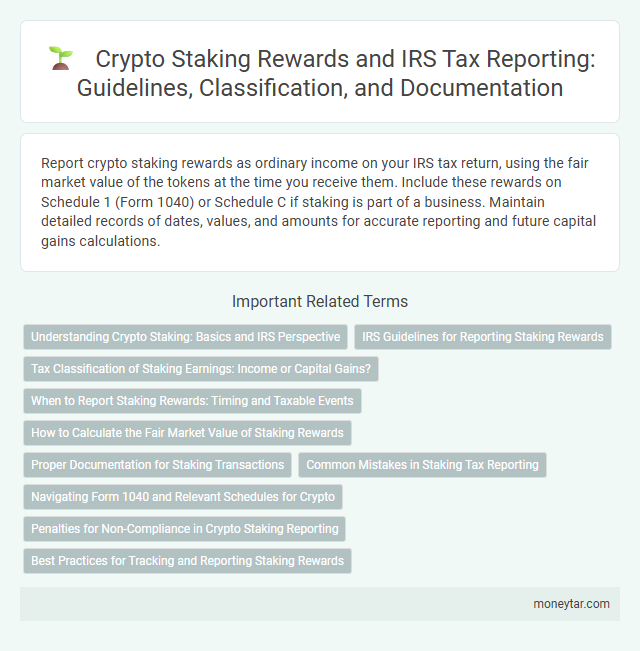 Crypto Staking Rewards and IRS Tax Reporting: Guidelines, Classification, and Documentation

Report crypto staking rewards as ordinary income on your IRS tax return, using the fair market value of the tokens at the time you receive them. Include these rewards on Schedule 1 (Form 1040) or Schedule C if staking is part of a business. Maintain detailed records of dates, values, and amounts for accurate reporting and future capital gains calculations.

Important Related Terms

Understanding Crypto Staking: Basics and IRS Perspective

IRS Guidelines for Reporting Staking Rewards

Tax Classification of Staking Earnings: Income or Capital Gains?

When to Report Staking Rewards: Timing and Taxable Events

How to Calculate the Fair Market Value of Staking Rewards

Proper Documentation for Staking Transactions

Common Mistakes in Staking Tax Reporting

Navigating Form 1040 and Relevant Schedules for Crypto

Penalties for Non-Compliance in Crypto Staking Reporting

Best Practices for Tracking and Reporting Staking Rewards

moneytar.com