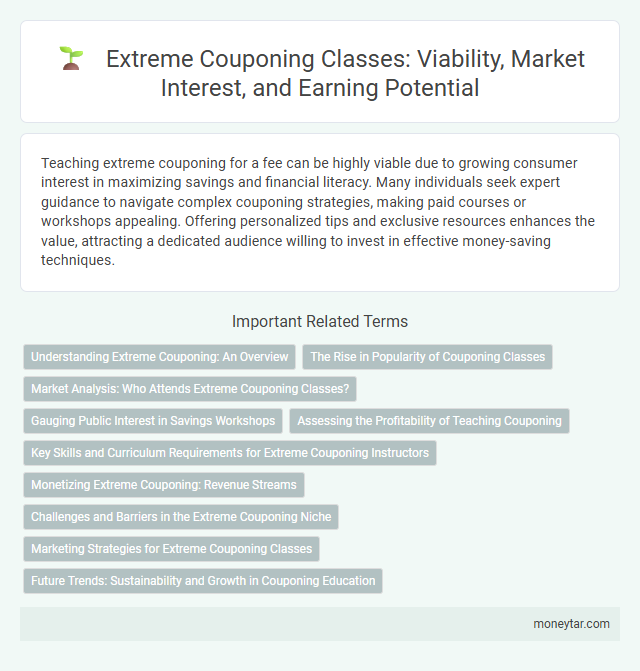 Extreme Couponing Classes: Viability, Market Interest, and Earning Potential

Teaching extreme couponing for a fee can be highly viable due to growing consumer interest in maximizing savings and financial literacy. Many individuals seek expert guidance to navigate complex couponing strategies, making paid courses or workshops appealing. Offering personalized tips and exclusive resources enhances the value, attracting a dedicated audience willing to invest in effective money-saving techniques.

Important Related Terms

Understanding Extreme Couponing: An Overview

The Rise in Popularity of Couponing Classes

Market Analysis: Who Attends Extreme Couponing Classes?

Gauging Public Interest in Savings Workshops

Assessing the Profitability of Teaching Couponing

Key Skills and Curriculum Requirements for Extreme Couponing Instructors

Monetizing Extreme Couponing: Revenue Streams

Challenges and Barriers in the Extreme Couponing Niche

Marketing Strategies for Extreme Couponing Classes

Future Trends: Sustainability and Growth in Couponing Education

moneytar.com