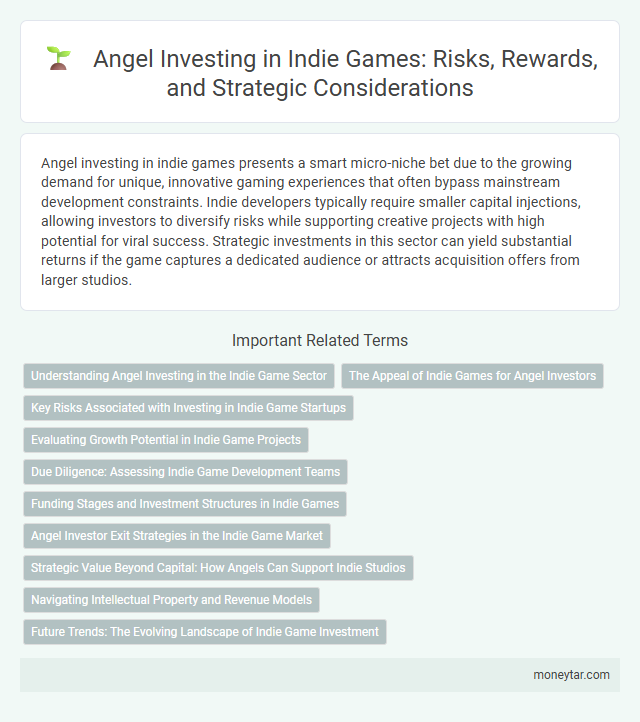 Angel Investing in Indie Games: Risks, Rewards, and Strategic Considerations

Angel investing in indie games presents a smart micro-niche bet due to the growing demand for unique, innovative gaming experiences that often bypass mainstream development constraints. Indie developers typically require smaller capital injections, allowing investors to diversify risks while supporting creative projects with high potential for viral success. Strategic investments in this sector can yield substantial returns if the game captures a dedicated audience or attracts acquisition offers from larger studios.

Important Related Terms

Understanding Angel Investing in the Indie Game Sector

The Appeal of Indie Games for Angel Investors

Key Risks Associated with Investing in Indie Game Startups

Evaluating Growth Potential in Indie Game Projects

Due Diligence: Assessing Indie Game Development Teams

Funding Stages and Investment Structures in Indie Games

Angel Investor Exit Strategies in the Indie Game Market

Strategic Value Beyond Capital: How Angels Can Support Indie Studios

Navigating Intellectual Property and Revenue Models

Future Trends: The Evolving Landscape of Indie Game Investment

moneytar.com