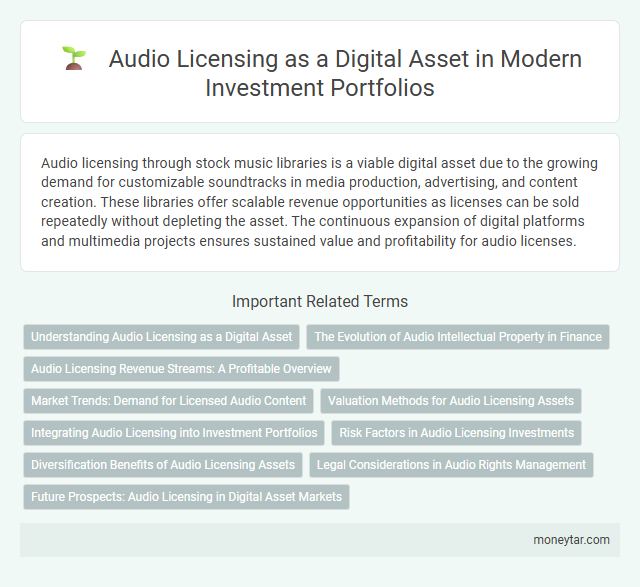 Audio Licensing as a Digital Asset in Modern Investment Portfolios

Audio licensing through stock music libraries is a viable digital asset due to the growing demand for customizable soundtracks in media production, advertising, and content creation. These libraries offer scalable revenue opportunities as licenses can be sold repeatedly without depleting the asset. The continuous expansion of digital platforms and multimedia projects ensures sustained value and profitability for audio licenses.

Important Related Terms

Understanding Audio Licensing as a Digital Asset

The Evolution of Audio Intellectual Property in Finance

Audio Licensing Revenue Streams: A Profitable Overview

Market Trends: Demand for Licensed Audio Content

Valuation Methods for Audio Licensing Assets

Integrating Audio Licensing into Investment Portfolios

Risk Factors in Audio Licensing Investments

Diversification Benefits of Audio Licensing Assets

Legal Considerations in Audio Rights Management

Future Prospects: Audio Licensing in Digital Asset Markets

moneytar.com