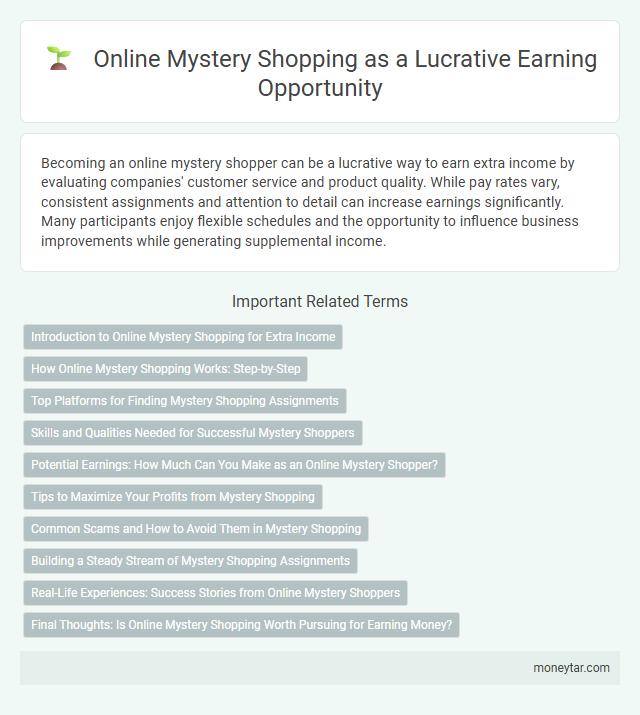 Online Mystery Shopping as a Lucrative Earning Opportunity

Becoming an online mystery shopper can be a lucrative way to earn extra income by evaluating companies' customer service and product quality. While pay rates vary, consistent assignments and attention to detail can increase earnings significantly. Many participants enjoy flexible schedules and the opportunity to influence business improvements while generating supplemental income.

Important Related Terms

Introduction to Online Mystery Shopping for Extra Income

How Online Mystery Shopping Works: Step-by-Step

Top Platforms for Finding Mystery Shopping Assignments

Skills and Qualities Needed for Successful Mystery Shoppers

Potential Earnings: How Much Can You Make as an Online Mystery Shopper?

Tips to Maximize Your Profits from Mystery Shopping

Common Scams and How to Avoid Them in Mystery Shopping

Building a Steady Stream of Mystery Shopping Assignments

Real-Life Experiences: Success Stories from Online Mystery Shoppers

Final Thoughts: Is Online Mystery Shopping Worth Pursuing for Earning Money?

moneytar.com