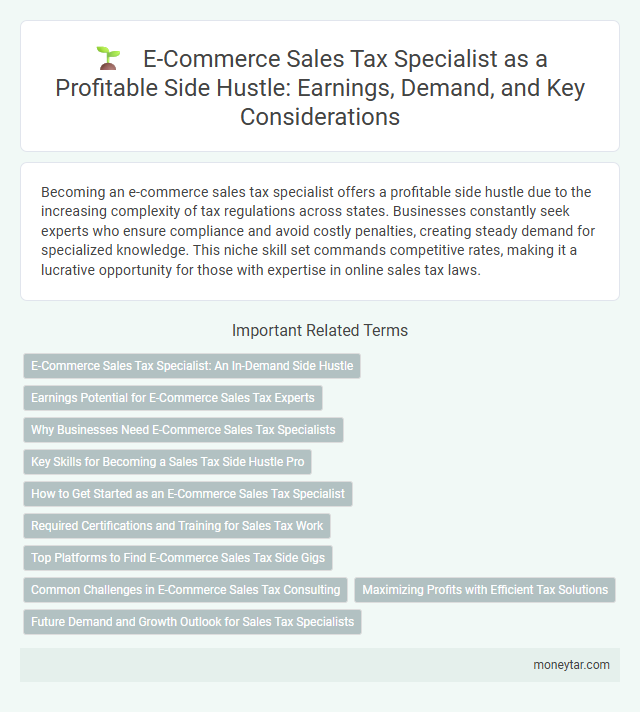 E-Commerce Sales Tax Specialist as a Profitable Side Hustle: Earnings, Demand, and Key Considerations

Becoming an e-commerce sales tax specialist offers a profitable side hustle due to the increasing complexity of tax regulations across states. Businesses constantly seek experts who ensure compliance and avoid costly penalties, creating steady demand for specialized knowledge. This niche skill set commands competitive rates, making it a lucrative opportunity for those with expertise in online sales tax laws.

Important Related Terms

E-Commerce Sales Tax Specialist: An In-Demand Side Hustle

Earnings Potential for E-Commerce Sales Tax Experts

Why Businesses Need E-Commerce Sales Tax Specialists

Key Skills for Becoming a Sales Tax Side Hustle Pro

How to Get Started as an E-Commerce Sales Tax Specialist

Required Certifications and Training for Sales Tax Work

Top Platforms to Find E-Commerce Sales Tax Side Gigs

Common Challenges in E-Commerce Sales Tax Consulting

Maximizing Profits with Efficient Tax Solutions

Future Demand and Growth Outlook for Sales Tax Specialists

moneytar.com