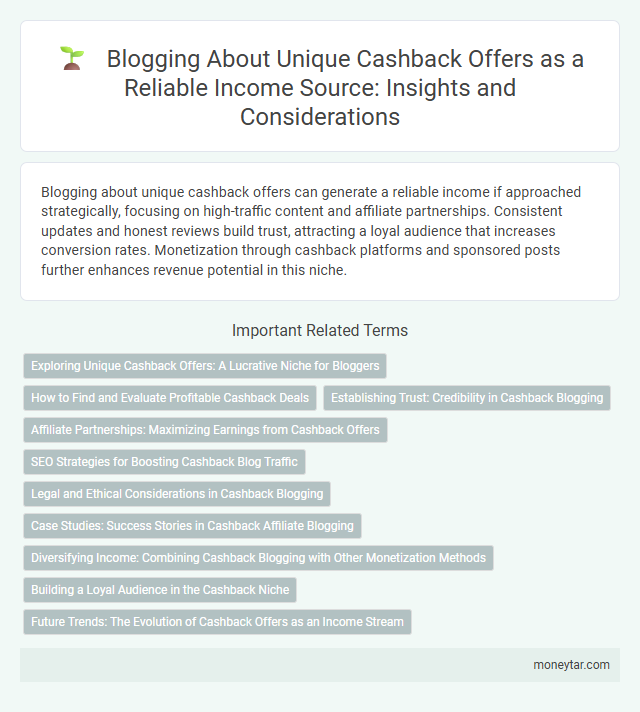 Blogging About Unique Cashback Offers as a Reliable Income Source: Insights and Considerations

Blogging about unique cashback offers can generate a reliable income if approached strategically, focusing on high-traffic content and affiliate partnerships. Consistent updates and honest reviews build trust, attracting a loyal audience that increases conversion rates. Monetization through cashback platforms and sponsored posts further enhances revenue potential in this niche.

Important Related Terms

Exploring Unique Cashback Offers: A Lucrative Niche for Bloggers

How to Find and Evaluate Profitable Cashback Deals

Establishing Trust: Credibility in Cashback Blogging

Affiliate Partnerships: Maximizing Earnings from Cashback Offers

SEO Strategies for Boosting Cashback Blog Traffic

Legal and Ethical Considerations in Cashback Blogging

Case Studies: Success Stories in Cashback Affiliate Blogging

Diversifying Income: Combining Cashback Blogging with Other Monetization Methods

Building a Loyal Audience in the Cashback Niche

Future Trends: The Evolution of Cashback Offers as an Income Stream

moneytar.com