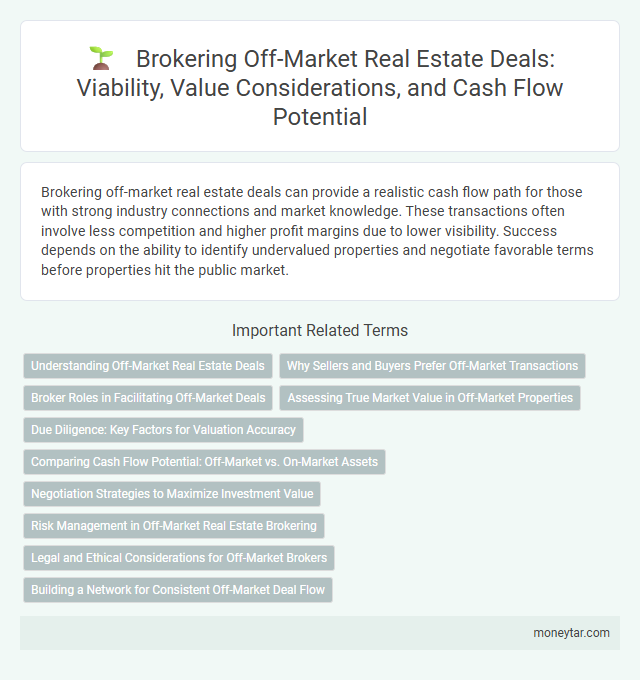 Brokering Off-Market Real Estate Deals: Viability, Value Considerations, and Cash Flow Potential

Brokering off-market real estate deals can provide a realistic cash flow path for those with strong industry connections and market knowledge. These transactions often involve less competition and higher profit margins due to lower visibility. Success depends on the ability to identify undervalued properties and negotiate favorable terms before properties hit the public market.

Important Related Terms

Understanding Off-Market Real Estate Deals

Why Sellers and Buyers Prefer Off-Market Transactions

Broker Roles in Facilitating Off-Market Deals

Assessing True Market Value in Off-Market Properties

Due Diligence: Key Factors for Valuation Accuracy

Comparing Cash Flow Potential: Off-Market vs. On-Market Assets

Negotiation Strategies to Maximize Investment Value

Risk Management in Off-Market Real Estate Brokering

Legal and Ethical Considerations for Off-Market Brokers

Building a Network for Consistent Off-Market Deal Flow

moneytar.com