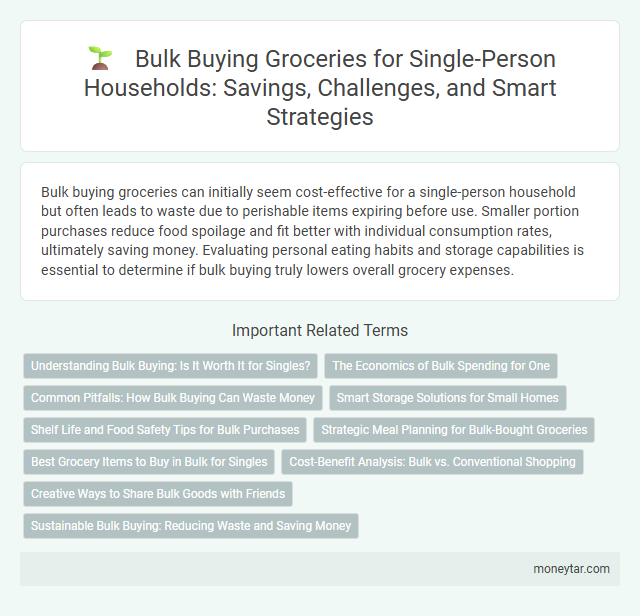 Bulk Buying Groceries for Single-Person Households: Savings, Challenges, and Smart Strategies

Bulk buying groceries can initially seem cost-effective for a single-person household but often leads to waste due to perishable items expiring before use. Smaller portion purchases reduce food spoilage and fit better with individual consumption rates, ultimately saving money. Evaluating personal eating habits and storage capabilities is essential to determine if bulk buying truly lowers overall grocery expenses.

Important Related Terms

Understanding Bulk Buying: Is It Worth It for Singles?

The Economics of Bulk Spending for One

Common Pitfalls: How Bulk Buying Can Waste Money

Smart Storage Solutions for Small Homes

Shelf Life and Food Safety Tips for Bulk Purchases

Strategic Meal Planning for Bulk-Bought Groceries

Best Grocery Items to Buy in Bulk for Singles

Cost-Benefit Analysis: Bulk vs. Conventional Shopping

Creative Ways to Share Bulk Goods with Friends

Sustainable Bulk Buying: Reducing Waste and Saving Money

moneytar.com