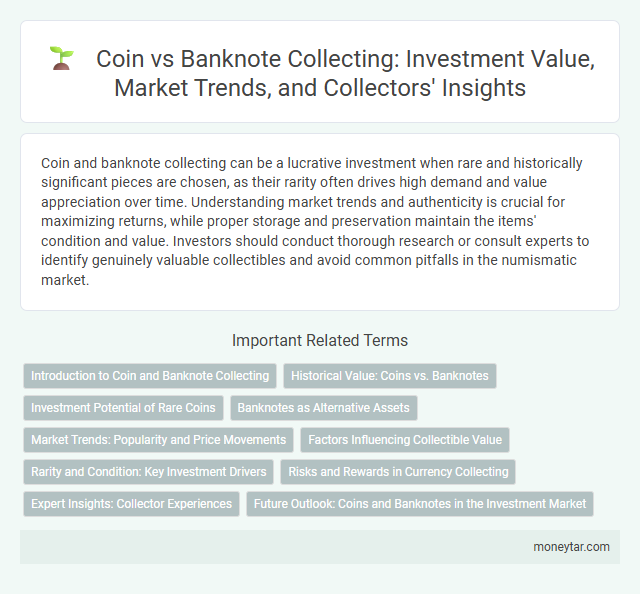 Coin vs Banknote Collecting: Investment Value, Market Trends, and Collectors' Insights

Coin and banknote collecting can be a lucrative investment when rare and historically significant pieces are chosen, as their rarity often drives high demand and value appreciation over time. Understanding market trends and authenticity is crucial for maximizing returns, while proper storage and preservation maintain the items' condition and value. Investors should conduct thorough research or consult experts to identify genuinely valuable collectibles and avoid common pitfalls in the numismatic market.

Important Related Terms

Introduction to Coin and Banknote Collecting

Historical Value: Coins vs. Banknotes

Investment Potential of Rare Coins

Banknotes as Alternative Assets

Market Trends: Popularity and Price Movements

Factors Influencing Collectible Value

Rarity and Condition: Key Investment Drivers

Risks and Rewards in Currency Collecting

Expert Insights: Collector Experiences

Future Outlook: Coins and Banknotes in the Investment Market

moneytar.com