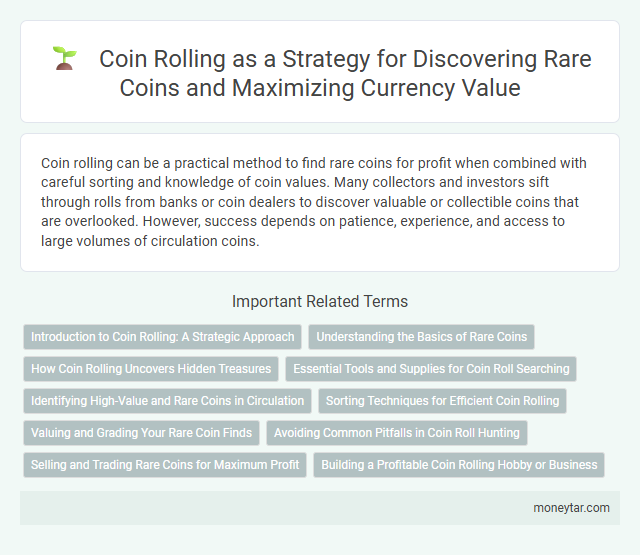 Coin Rolling as a Strategy for Discovering Rare Coins and Maximizing Currency Value

Coin rolling can be a practical method to find rare coins for profit when combined with careful sorting and knowledge of coin values. Many collectors and investors sift through rolls from banks or coin dealers to discover valuable or collectible coins that are overlooked. However, success depends on patience, experience, and access to large volumes of circulation coins.

Important Related Terms

Introduction to Coin Rolling: A Strategic Approach

Understanding the Basics of Rare Coins

How Coin Rolling Uncovers Hidden Treasures

Essential Tools and Supplies for Coin Roll Searching

Identifying High-Value and Rare Coins in Circulation

Sorting Techniques for Efficient Coin Rolling

Valuing and Grading Your Rare Coin Finds

Avoiding Common Pitfalls in Coin Roll Hunting

Selling and Trading Rare Coins for Maximum Profit

Building a Profitable Coin Rolling Hobby or Business

moneytar.com