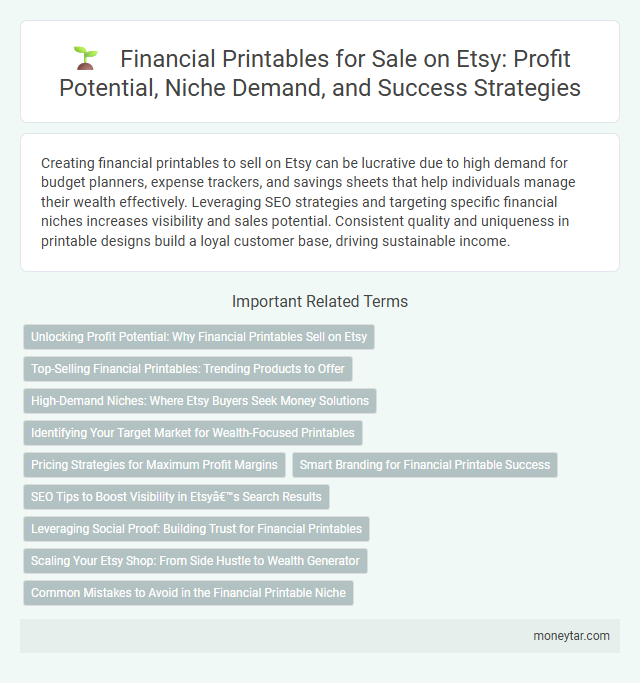 Financial Printables for Sale on Etsy: Profit Potential, Niche Demand, and Success Strategies

Creating financial printables to sell on Etsy can be lucrative due to high demand for budget planners, expense trackers, and savings sheets that help individuals manage their wealth effectively. Leveraging SEO strategies and targeting specific financial niches increases visibility and sales potential. Consistent quality and uniqueness in printable designs build a loyal customer base, driving sustainable income.

Important Related Terms

Unlocking Profit Potential: Why Financial Printables Sell on Etsy

Top-Selling Financial Printables: Trending Products to Offer

High-Demand Niches: Where Etsy Buyers Seek Money Solutions

Identifying Your Target Market for Wealth-Focused Printables

Pricing Strategies for Maximum Profit Margins

Smart Branding for Financial Printable Success

SEO Tips to Boost Visibility in Etsyâ€™s Search Results

Leveraging Social Proof: Building Trust for Financial Printables

Scaling Your Etsy Shop: From Side Hustle to Wealth Generator

Common Mistakes to Avoid in the Financial Printable Niche

moneytar.com