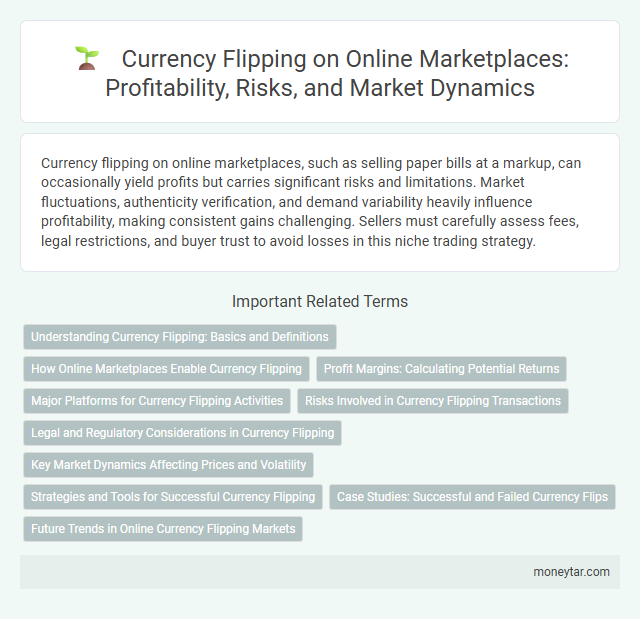 Currency Flipping on Online Marketplaces: Profitability, Risks, and Market Dynamics

Currency flipping on online marketplaces, such as selling paper bills at a markup, can occasionally yield profits but carries significant risks and limitations. Market fluctuations, authenticity verification, and demand variability heavily influence profitability, making consistent gains challenging. Sellers must carefully assess fees, legal restrictions, and buyer trust to avoid losses in this niche trading strategy.

Important Related Terms

Understanding Currency Flipping: Basics and Definitions

How Online Marketplaces Enable Currency Flipping

Profit Margins: Calculating Potential Returns

Major Platforms for Currency Flipping Activities

Risks Involved in Currency Flipping Transactions

Legal and Regulatory Considerations in Currency Flipping

Key Market Dynamics Affecting Prices and Volatility

Strategies and Tools for Successful Currency Flipping

Case Studies: Successful and Failed Currency Flips

Future Trends in Online Currency Flipping Markets

moneytar.com