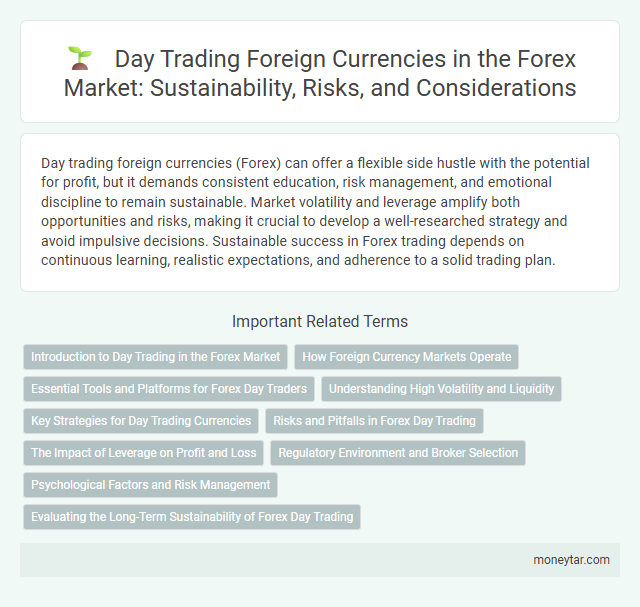 Day Trading Foreign Currencies in the Forex Market: Sustainability, Risks, and Considerations

Day trading foreign currencies (Forex) can offer a flexible side hustle with the potential for profit, but it demands consistent education, risk management, and emotional discipline to remain sustainable. Market volatility and leverage amplify both opportunities and risks, making it crucial to develop a well-researched strategy and avoid impulsive decisions. Sustainable success in Forex trading depends on continuous learning, realistic expectations, and adherence to a solid trading plan.

Important Related Terms

Introduction to Day Trading in the Forex Market

How Foreign Currency Markets Operate

Essential Tools and Platforms for Forex Day Traders

Understanding High Volatility and Liquidity

Key Strategies for Day Trading Currencies

Risks and Pitfalls in Forex Day Trading

The Impact of Leverage on Profit and Loss

Regulatory Environment and Broker Selection

Psychological Factors and Risk Management

Evaluating the Long-Term Sustainability of Forex Day Trading

moneytar.com