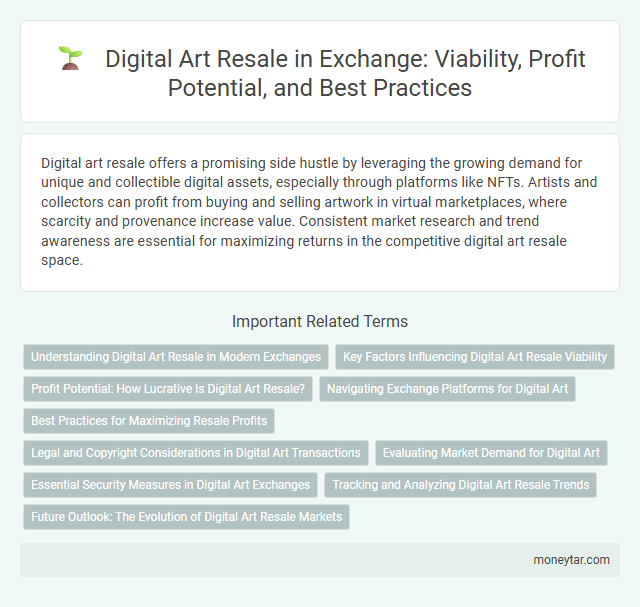 Digital Art Resale in Exchange: Viability, Profit Potential, and Best Practices

Digital art resale offers a promising side hustle by leveraging the growing demand for unique and collectible digital assets, especially through platforms like NFTs. Artists and collectors can profit from buying and selling artwork in virtual marketplaces, where scarcity and provenance increase value. Consistent market research and trend awareness are essential for maximizing returns in the competitive digital art resale space.

Important Related Terms

Understanding Digital Art Resale in Modern Exchanges

Key Factors Influencing Digital Art Resale Viability

Profit Potential: How Lucrative Is Digital Art Resale?

Navigating Exchange Platforms for Digital Art

Best Practices for Maximizing Resale Profits

Legal and Copyright Considerations in Digital Art Transactions

Evaluating Market Demand for Digital Art

Essential Security Measures in Digital Art Exchanges

Tracking and Analyzing Digital Art Resale Trends

Future Outlook: The Evolution of Digital Art Resale Markets

moneytar.com