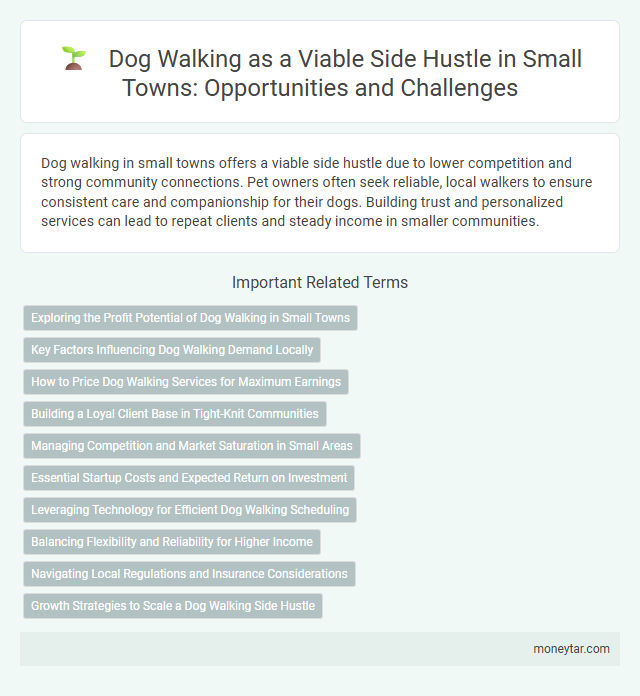 Dog Walking as a Viable Side Hustle in Small Towns: Opportunities and Challenges

Dog walking in small towns offers a viable side hustle due to lower competition and strong community connections. Pet owners often seek reliable, local walkers to ensure consistent care and companionship for their dogs. Building trust and personalized services can lead to repeat clients and steady income in smaller communities.

Important Related Terms

Exploring the Profit Potential of Dog Walking in Small Towns

Key Factors Influencing Dog Walking Demand Locally

How to Price Dog Walking Services for Maximum Earnings

Building a Loyal Client Base in Tight-Knit Communities

Managing Competition and Market Saturation in Small Areas

Essential Startup Costs and Expected Return on Investment

Leveraging Technology for Efficient Dog Walking Scheduling

Balancing Flexibility and Reliability for Higher Income

Navigating Local Regulations and Insurance Considerations

Growth Strategies to Scale a Dog Walking Side Hustle

moneytar.com