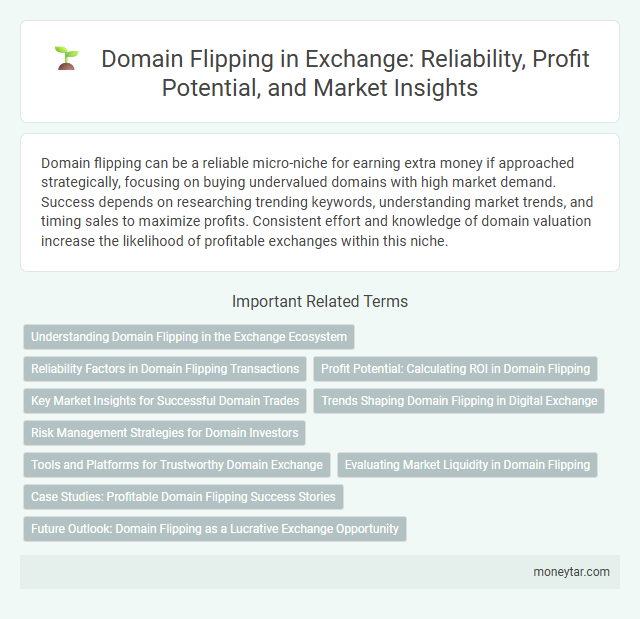 Domain Flipping in Exchange: Reliability, Profit Potential, and Market Insights

Domain flipping can be a reliable micro-niche for earning extra money if approached strategically, focusing on buying undervalued domains with high market demand. Success depends on researching trending keywords, understanding market trends, and timing sales to maximize profits. Consistent effort and knowledge of domain valuation increase the likelihood of profitable exchanges within this niche.

Important Related Terms

Understanding Domain Flipping in the Exchange Ecosystem

Reliability Factors in Domain Flipping Transactions

Profit Potential: Calculating ROI in Domain Flipping

Key Market Insights for Successful Domain Trades

Trends Shaping Domain Flipping in Digital Exchange

Risk Management Strategies for Domain Investors

Tools and Platforms for Trustworthy Domain Exchange

Evaluating Market Liquidity in Domain Flipping

Case Studies: Profitable Domain Flipping Success Stories

Future Outlook: Domain Flipping as a Lucrative Exchange Opportunity

moneytar.com