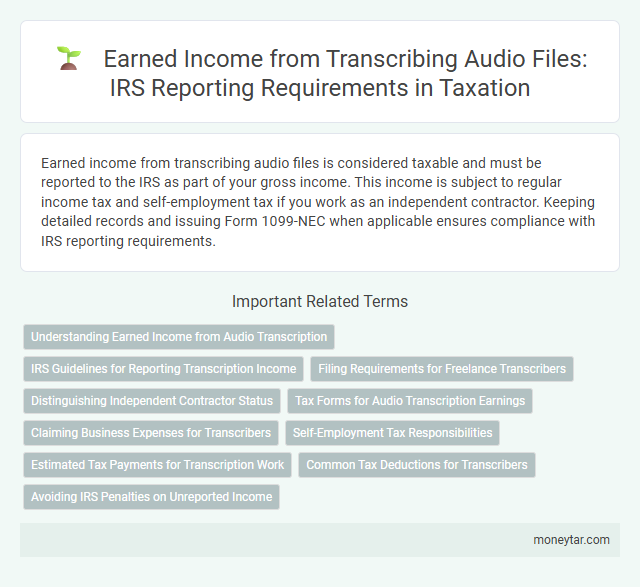 Earned Income from Transcribing Audio Files: IRS Reporting Requirements in Taxation

Earned income from transcribing audio files is considered taxable and must be reported to the IRS as part of your gross income. This income is subject to regular income tax and self-employment tax if you work as an independent contractor. Keeping detailed records and issuing Form 1099-NEC when applicable ensures compliance with IRS reporting requirements.

Important Related Terms

Understanding Earned Income from Audio Transcription

IRS Guidelines for Reporting Transcription Income

Filing Requirements for Freelance Transcribers

Distinguishing Independent Contractor Status

Tax Forms for Audio Transcription Earnings

Claiming Business Expenses for Transcribers

Self-Employment Tax Responsibilities

Estimated Tax Payments for Transcription Work

Common Tax Deductions for Transcribers

Avoiding IRS Penalties on Unreported Income

moneytar.com