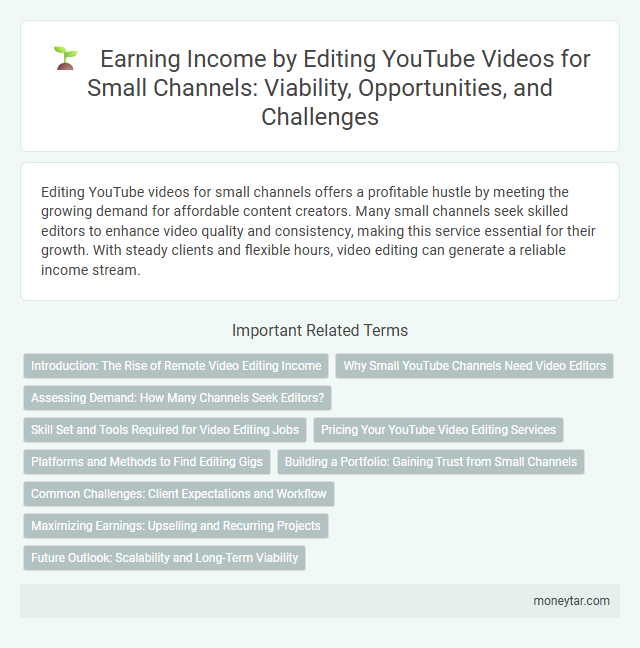 Earning Income by Editing YouTube Videos for Small Channels: Viability, Opportunities, and Challenges

Editing YouTube videos for small channels offers a profitable hustle by meeting the growing demand for affordable content creators. Many small channels seek skilled editors to enhance video quality and consistency, making this service essential for their growth. With steady clients and flexible hours, video editing can generate a reliable income stream.

Important Related Terms

Introduction: The Rise of Remote Video Editing Income

Why Small YouTube Channels Need Video Editors

Assessing Demand: How Many Channels Seek Editors?

Skill Set and Tools Required for Video Editing Jobs

Pricing Your YouTube Video Editing Services

Platforms and Methods to Find Editing Gigs

Building a Portfolio: Gaining Trust from Small Channels

Common Challenges: Client Expectations and Workflow

Maximizing Earnings: Upselling and Recurring Projects

Future Outlook: Scalability and Long-Term Viability

moneytar.com