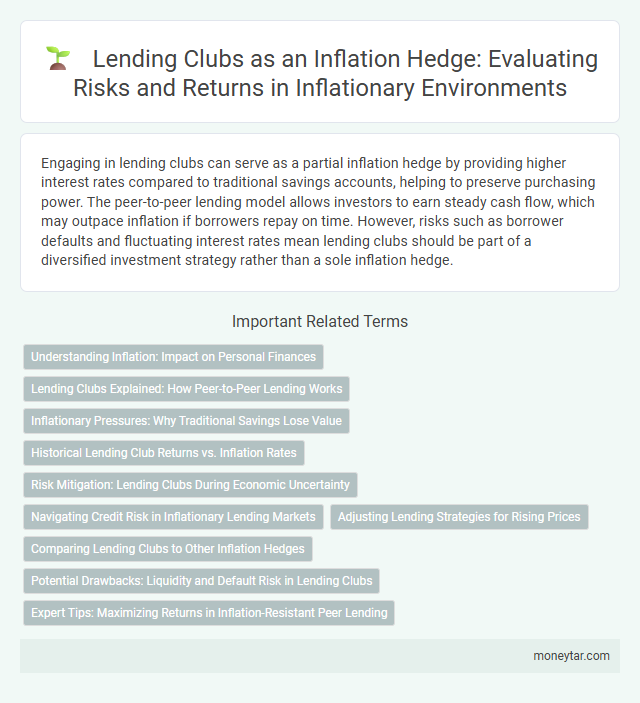 Lending Clubs as an Inflation Hedge: Evaluating Risks and Returns in Inflationary Environments

Engaging in lending clubs can serve as a partial inflation hedge by providing higher interest rates compared to traditional savings accounts, helping to preserve purchasing power. The peer-to-peer lending model allows investors to earn steady cash flow, which may outpace inflation if borrowers repay on time. However, risks such as borrower defaults and fluctuating interest rates mean lending clubs should be part of a diversified investment strategy rather than a sole inflation hedge.

Important Related Terms

Understanding Inflation: Impact on Personal Finances

Lending Clubs Explained: How Peer-to-Peer Lending Works

Inflationary Pressures: Why Traditional Savings Lose Value

Historical Lending Club Returns vs. Inflation Rates

Risk Mitigation: Lending Clubs During Economic Uncertainty

Navigating Credit Risk in Inflationary Lending Markets

Adjusting Lending Strategies for Rising Prices

Comparing Lending Clubs to Other Inflation Hedges

Potential Drawbacks: Liquidity and Default Risk in Lending Clubs

Expert Tips: Maximizing Returns in Inflation-Resistant Peer Lending

moneytar.com