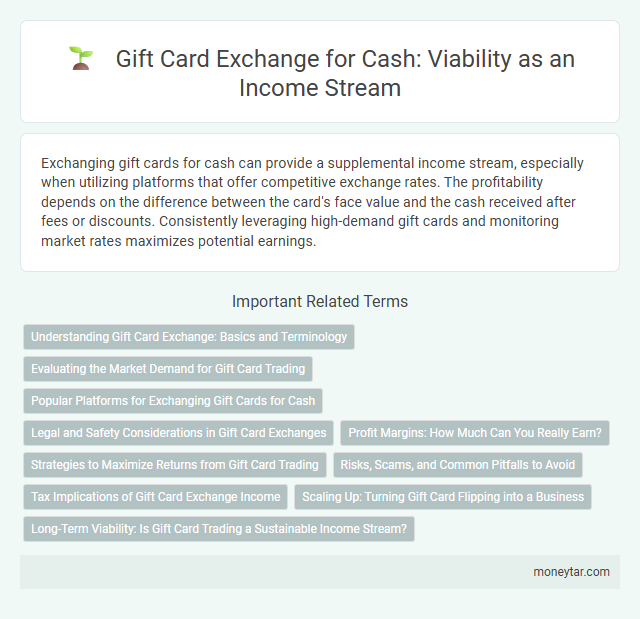 Gift Card Exchange for Cash: Viability as an Income Stream

Exchanging gift cards for cash can provide a supplemental income stream, especially when utilizing platforms that offer competitive exchange rates. The profitability depends on the difference between the card's face value and the cash received after fees or discounts. Consistently leveraging high-demand gift cards and monitoring market rates maximizes potential earnings.

Important Related Terms

Understanding Gift Card Exchange: Basics and Terminology

Evaluating the Market Demand for Gift Card Trading

Popular Platforms for Exchanging Gift Cards for Cash

Legal and Safety Considerations in Gift Card Exchanges

Profit Margins: How Much Can You Really Earn?

Strategies to Maximize Returns from Gift Card Trading

Risks, Scams, and Common Pitfalls to Avoid

Tax Implications of Gift Card Exchange Income

Scaling Up: Turning Gift Card Flipping into a Business

Long-Term Viability: Is Gift Card Trading a Sustainable Income Stream?

moneytar.com