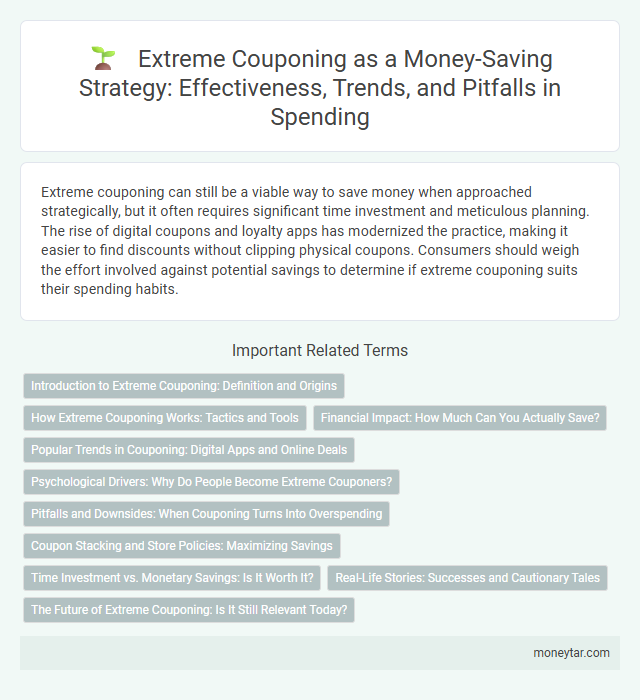 Extreme Couponing as a Money-Saving Strategy: Effectiveness, Trends, and Pitfalls in Spending

Extreme couponing can still be a viable way to save money when approached strategically, but it often requires significant time investment and meticulous planning. The rise of digital coupons and loyalty apps has modernized the practice, making it easier to find discounts without clipping physical coupons. Consumers should weigh the effort involved against potential savings to determine if extreme couponing suits their spending habits.

Important Related Terms

Introduction to Extreme Couponing: Definition and Origins

How Extreme Couponing Works: Tactics and Tools

Financial Impact: How Much Can You Actually Save?

Popular Trends in Couponing: Digital Apps and Online Deals

Psychological Drivers: Why Do People Become Extreme Couponers?

Pitfalls and Downsides: When Couponing Turns Into Overspending

Coupon Stacking and Store Policies: Maximizing Savings

Time Investment vs. Monetary Savings: Is It Worth It?

Real-Life Stories: Successes and Cautionary Tales

The Future of Extreme Couponing: Is It Still Relevant Today?

moneytar.com