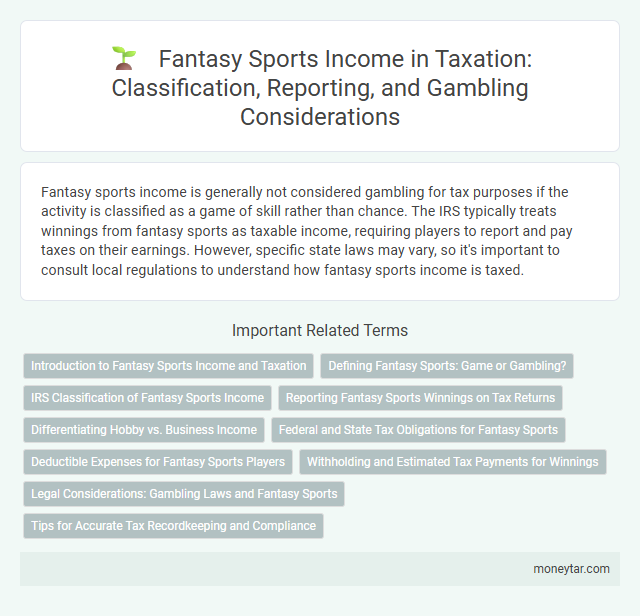 Fantasy Sports Income in Taxation: Classification, Reporting, and Gambling Considerations

Fantasy sports income is generally not considered gambling for tax purposes if the activity is classified as a game of skill rather than chance. The IRS typically treats winnings from fantasy sports as taxable income, requiring players to report and pay taxes on their earnings. However, specific state laws may vary, so it's important to consult local regulations to understand how fantasy sports income is taxed.

Important Related Terms

Introduction to Fantasy Sports Income and Taxation

Defining Fantasy Sports: Game or Gambling?

IRS Classification of Fantasy Sports Income

Reporting Fantasy Sports Winnings on Tax Returns

Differentiating Hobby vs. Business Income

Federal and State Tax Obligations for Fantasy Sports

Deductible Expenses for Fantasy Sports Players

Withholding and Estimated Tax Payments for Winnings

Legal Considerations: Gambling Laws and Fantasy Sports

Tips for Accurate Tax Recordkeeping and Compliance

moneytar.com