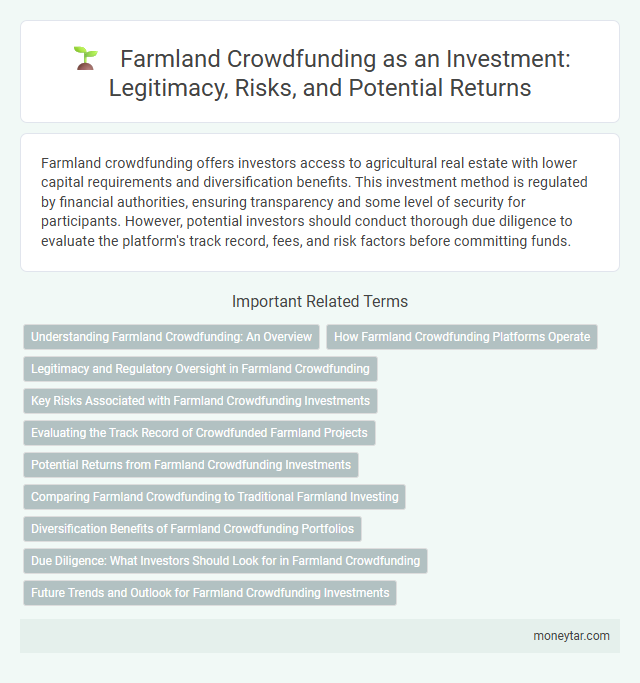 Farmland Crowdfunding as an Investment: Legitimacy, Risks, and Potential Returns

Farmland crowdfunding offers investors access to agricultural real estate with lower capital requirements and diversification benefits. This investment method is regulated by financial authorities, ensuring transparency and some level of security for participants. However, potential investors should conduct thorough due diligence to evaluate the platform's track record, fees, and risk factors before committing funds.

Important Related Terms

Understanding Farmland Crowdfunding: An Overview

How Farmland Crowdfunding Platforms Operate

Legitimacy and Regulatory Oversight in Farmland Crowdfunding

Key Risks Associated with Farmland Crowdfunding Investments

Evaluating the Track Record of Crowdfunded Farmland Projects

Potential Returns from Farmland Crowdfunding Investments

Comparing Farmland Crowdfunding to Traditional Farmland Investing

Diversification Benefits of Farmland Crowdfunding Portfolios

Due Diligence: What Investors Should Look for in Farmland Crowdfunding

Future Trends and Outlook for Farmland Crowdfunding Investments

moneytar.com